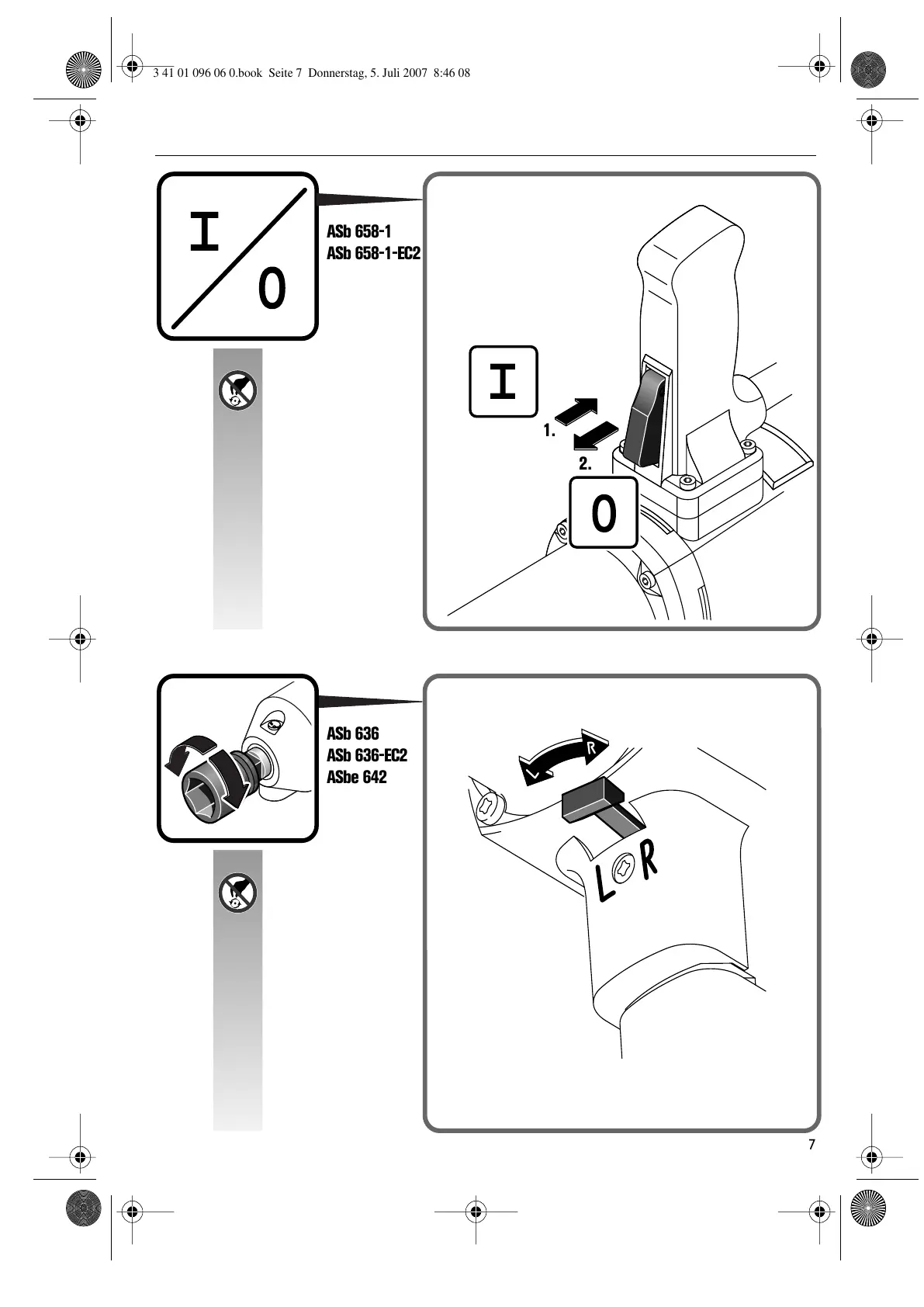 3 41 01 096 06 0.book Seite 7 Donnerstag, 5. Juli 2007 8:46 08

I
0

ASb 658-1
ASb 658-1-EC2

I
1.
2.
0

ASb 636
ASb 636-EC2
ASbe 642

L
R

L R

7