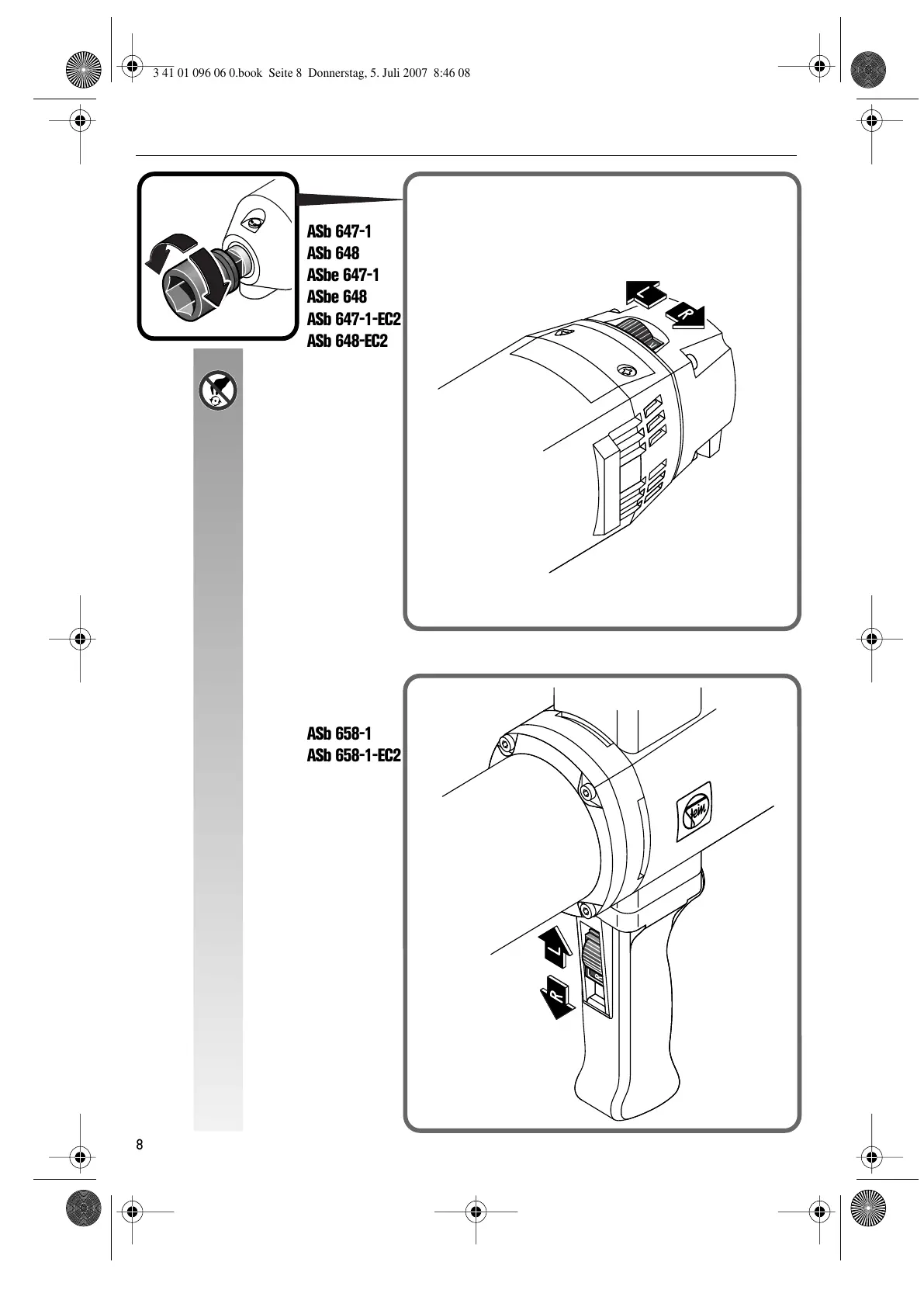 3 41 01 096 06 0.book Seite 8 Donnerstag, 5. Juli 2007 8:46 08

ASb 647-1
ASb 648
ASbe 647-1
ASbe 648
ASb 647-1-EC2
ASb 648-EC2

L
R

ASb 658-1
ASb 658-1-EC2

Fein

L
R

8