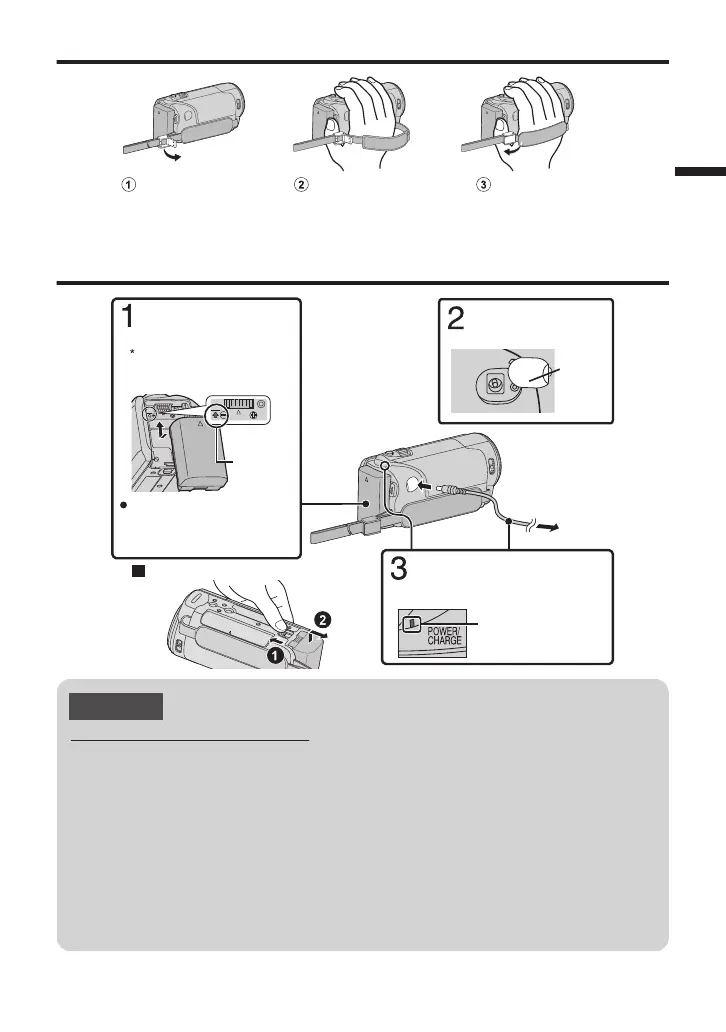 ①

②

③

1

*

2

3

POWER/ CHARGE

❶

❷