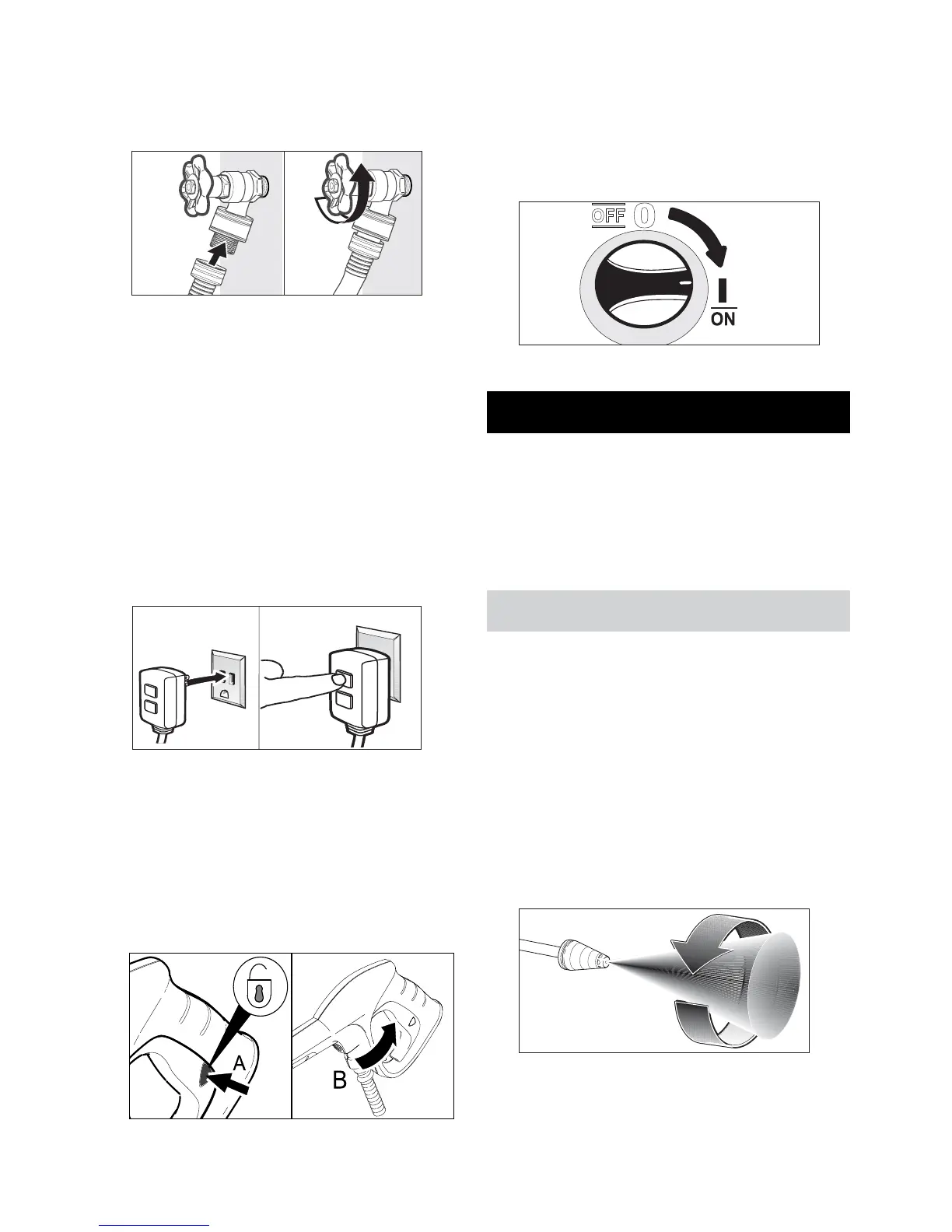 OFF 0

I
ON

A

B