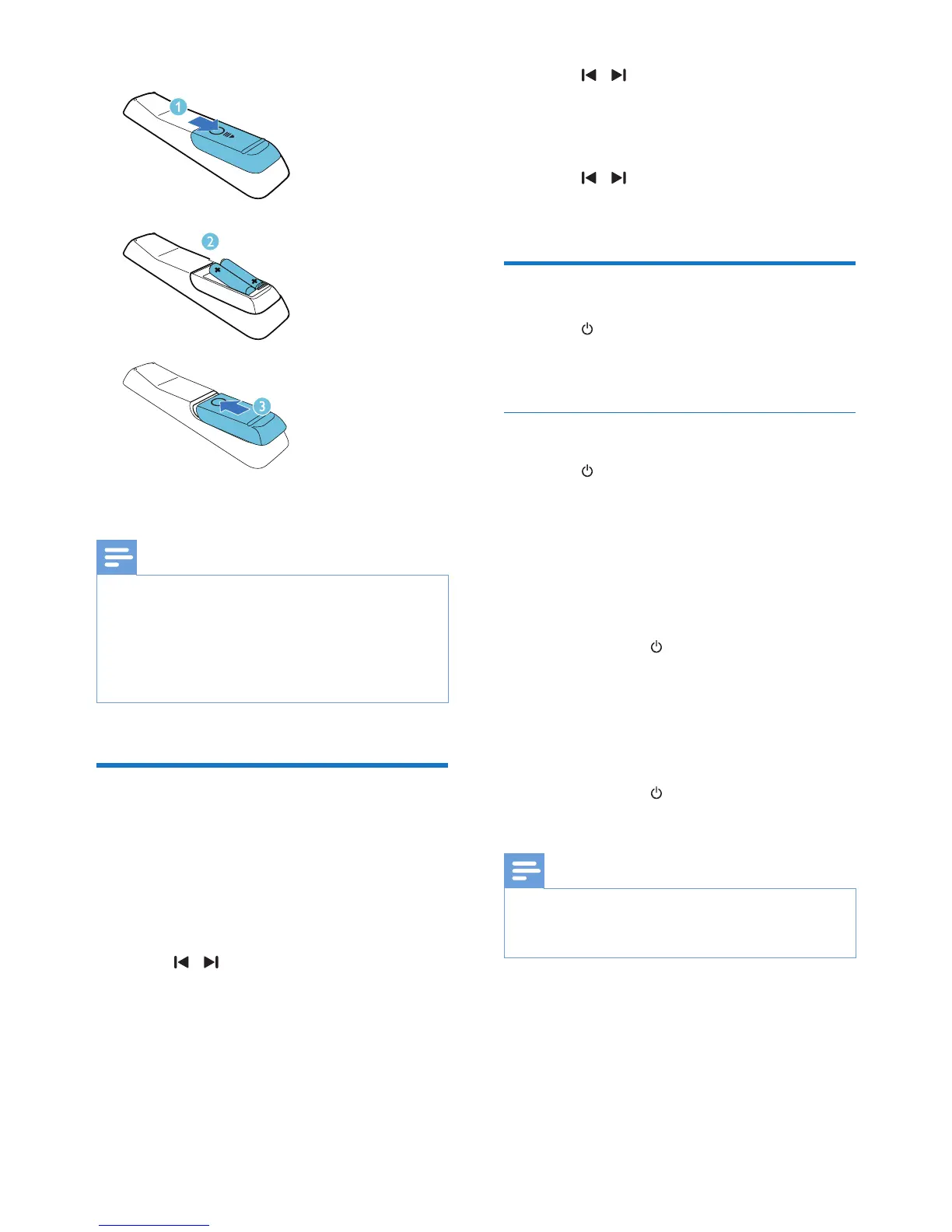 1

2

3