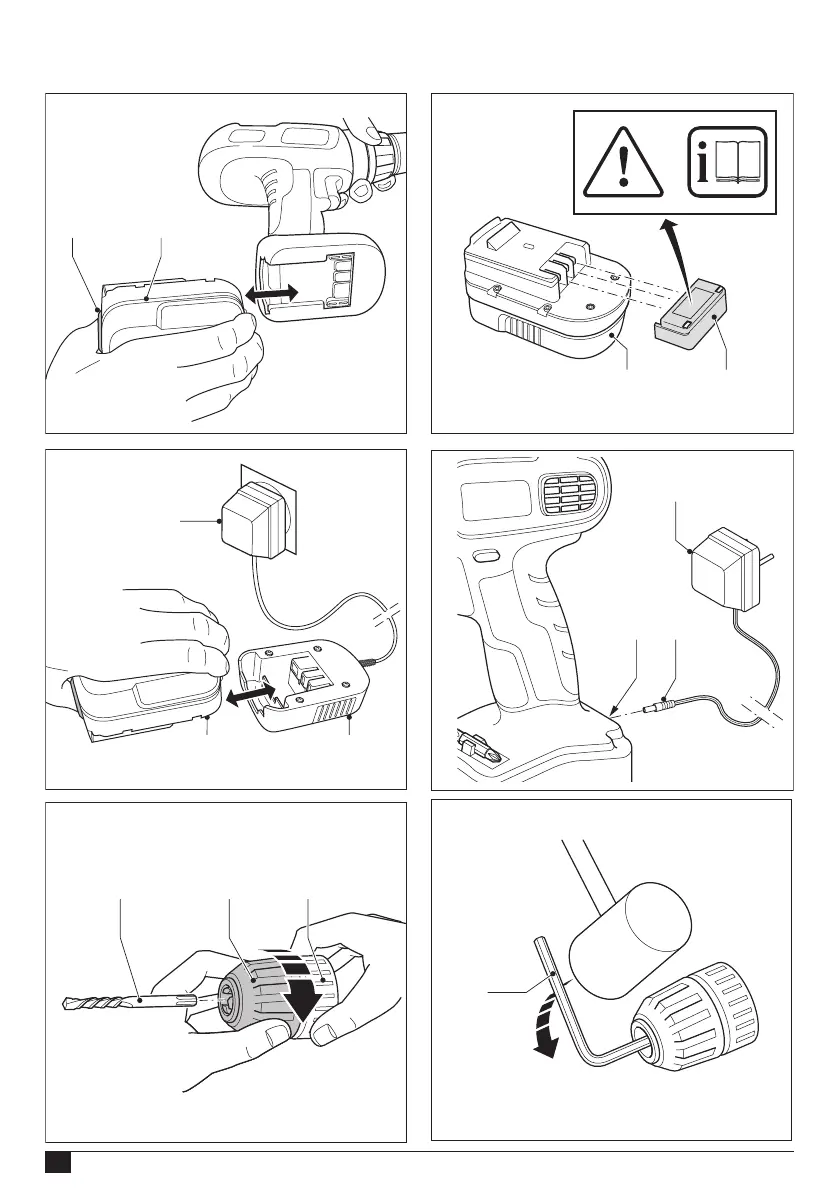 i