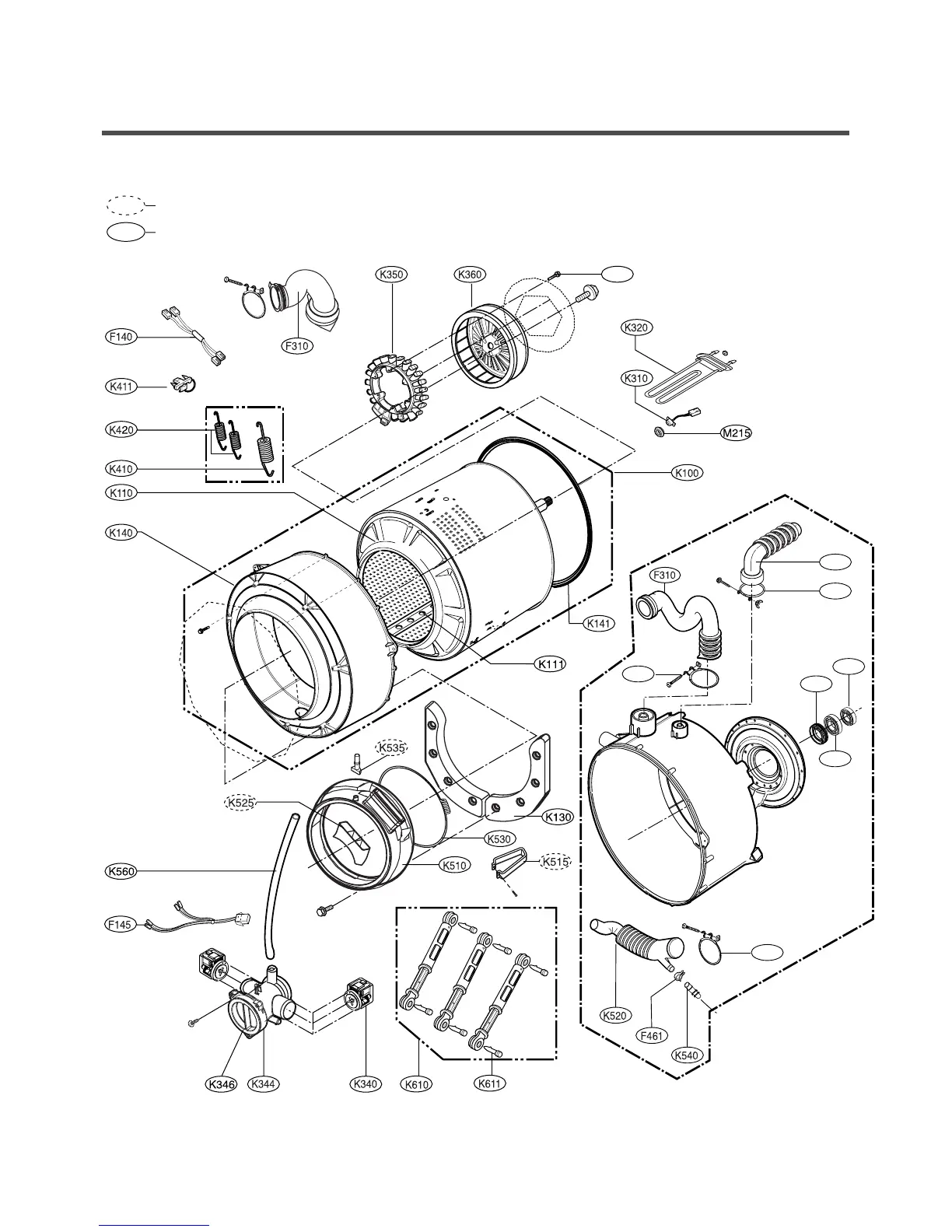 K350
K360
F140
F310
K320
K411
K310
K420
M215
K410
K100
K110
K140
F310
K141
K111
K535
K525
K130
K530
K560
K510
K515
F145
K520
F461
K540
K346
K344
K340
K610
K611