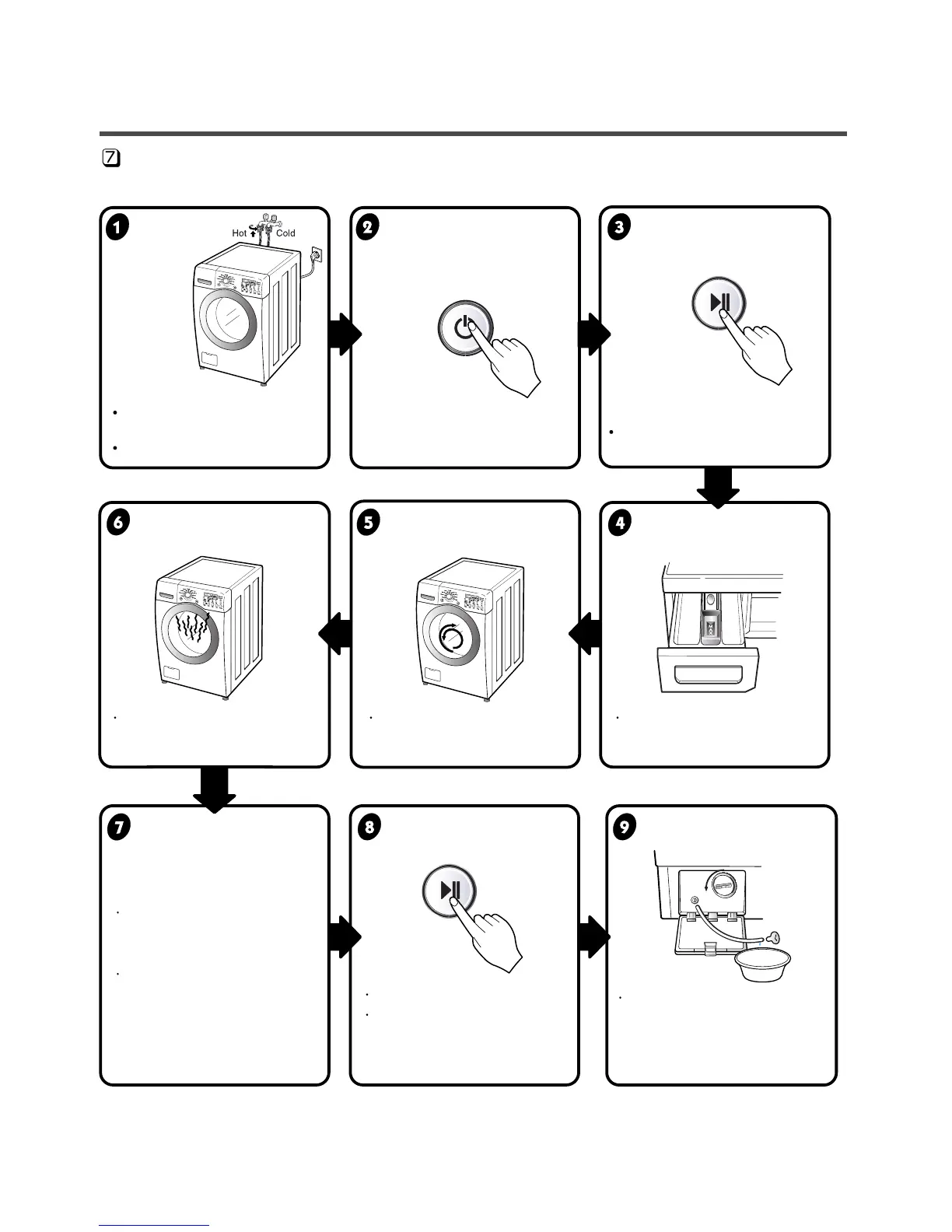 7

1
Hot Cold

2

3

6

5

4

7

8

9