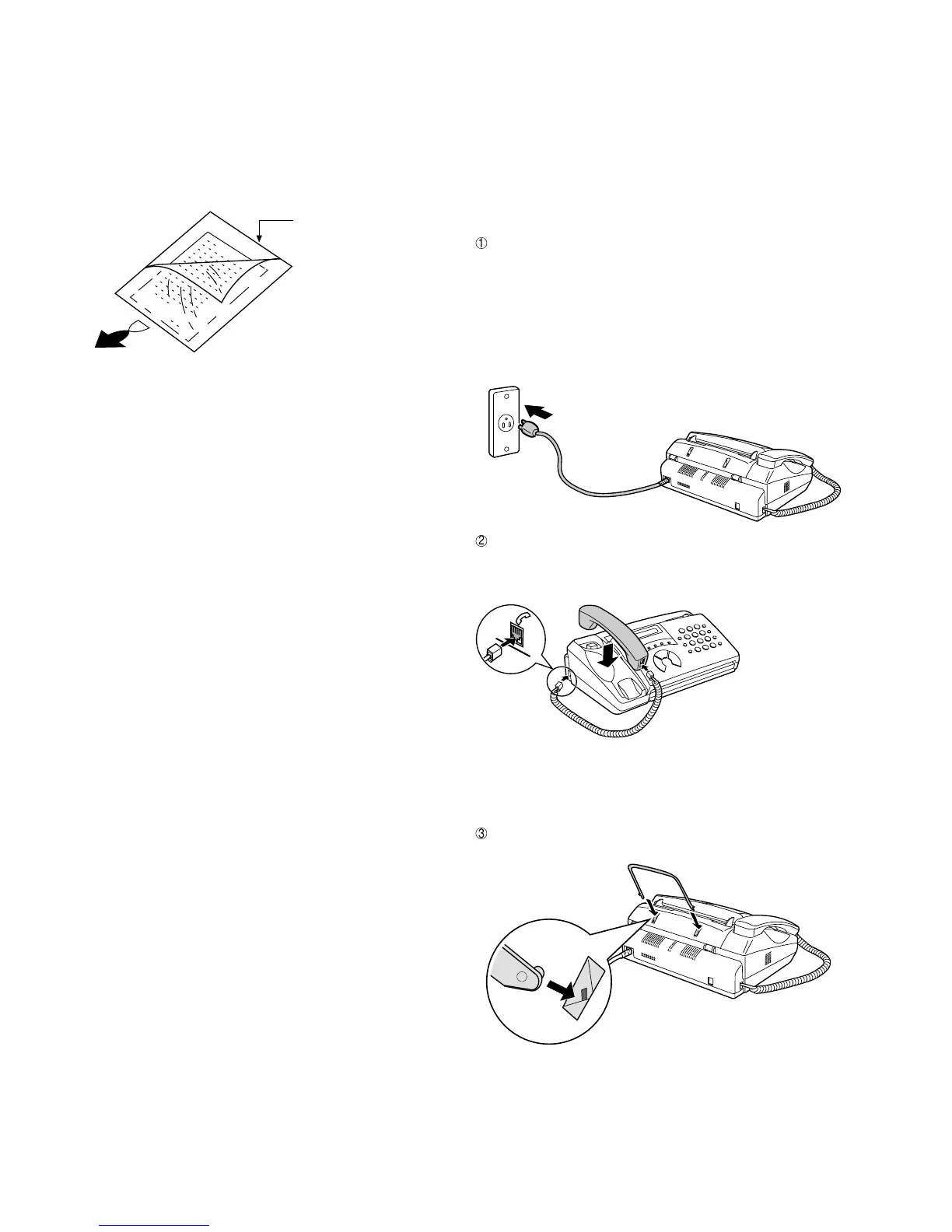 ①

②

③