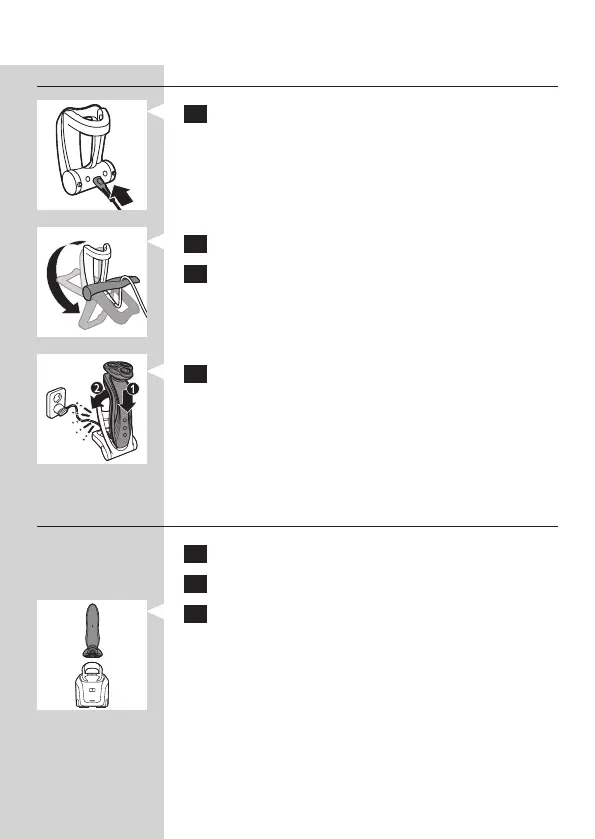 2

1