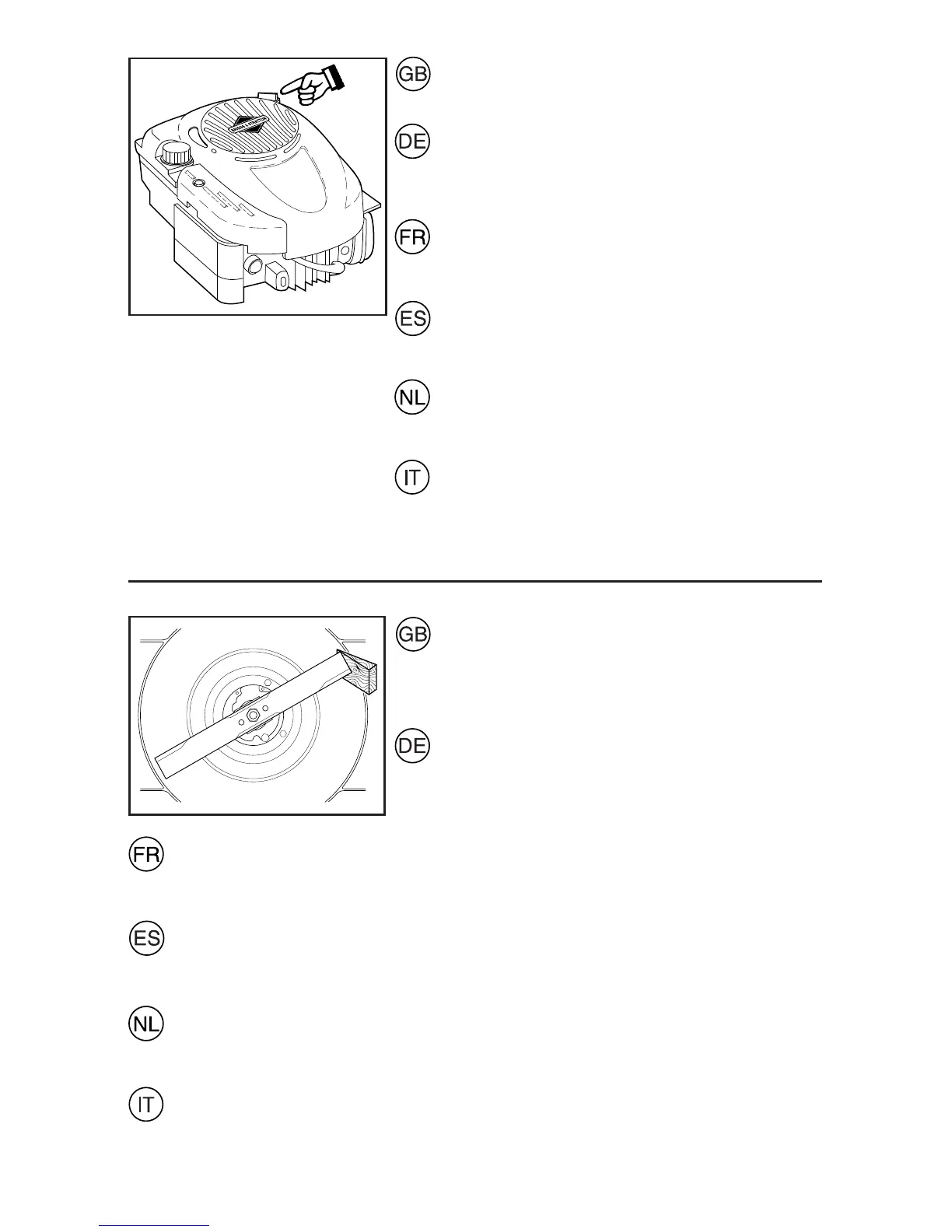 GB

DE

FR

ES

NL

IT

GB

DE

FR

ES

NL

IT