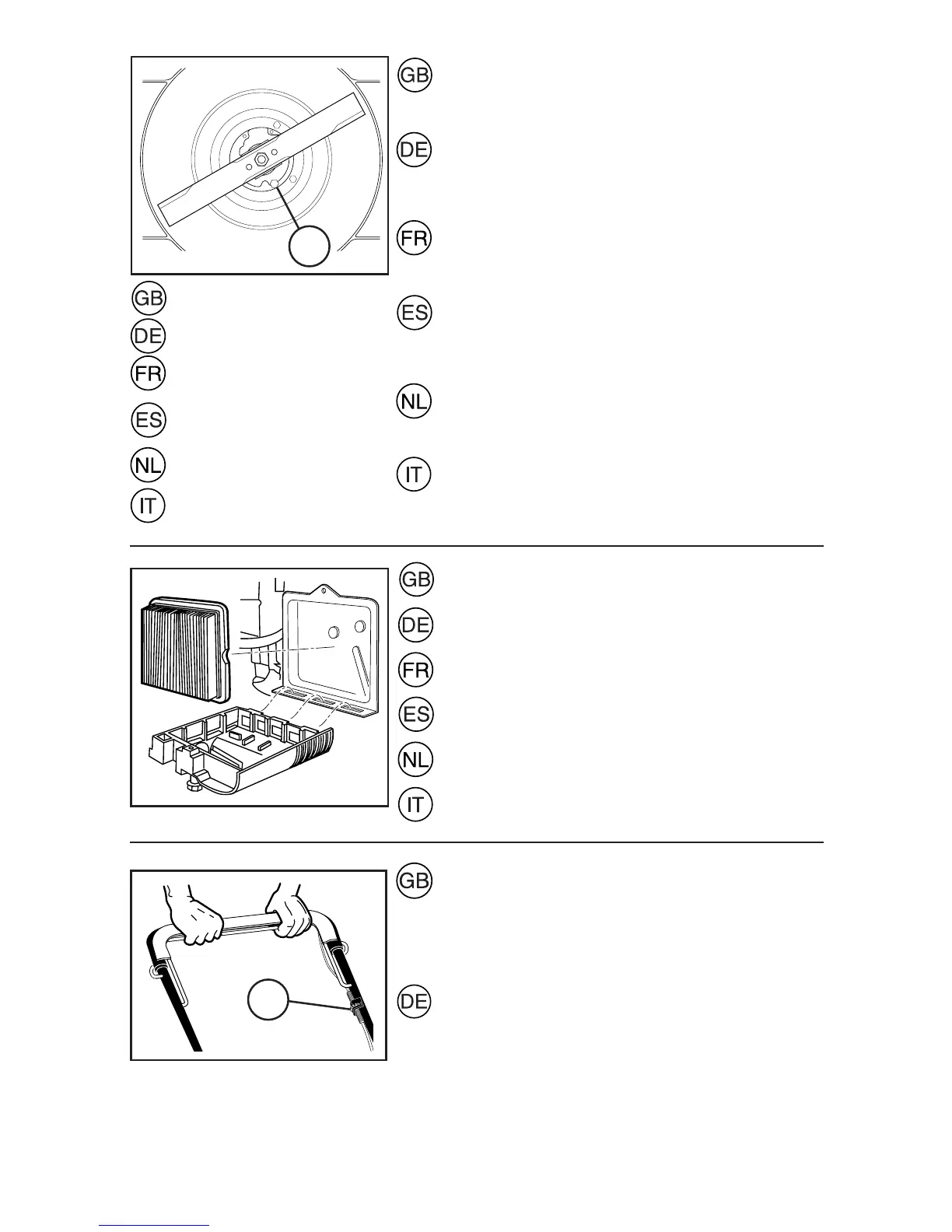 GB

DE

FR

ES

NL

IT

GB

DE

FR

ES

NL

IT

GB

DE

FR

ES

NL

IT

GB

DE