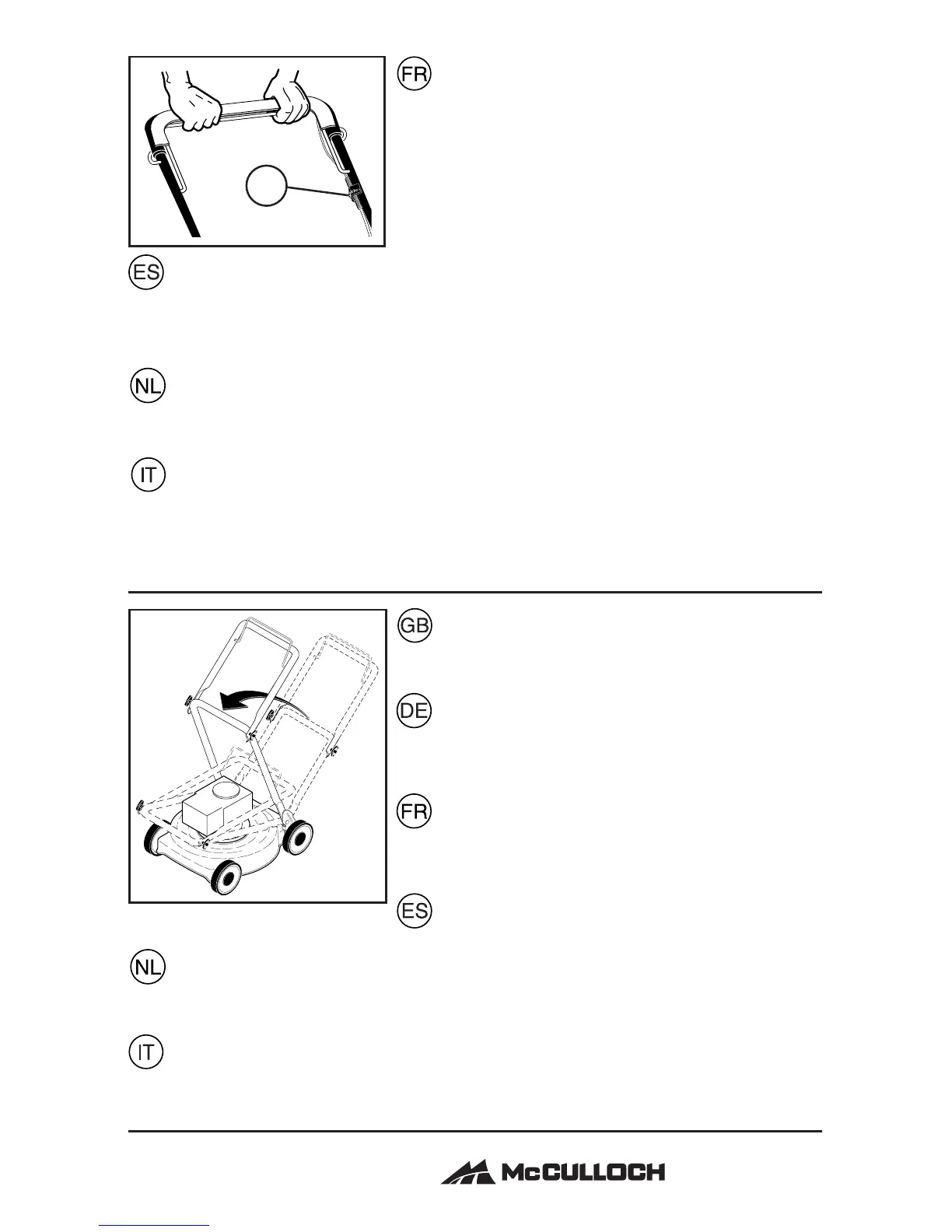 FR

ES

NL

IT

GB

DE

FR

ES

NL

IT

McCULLOCH