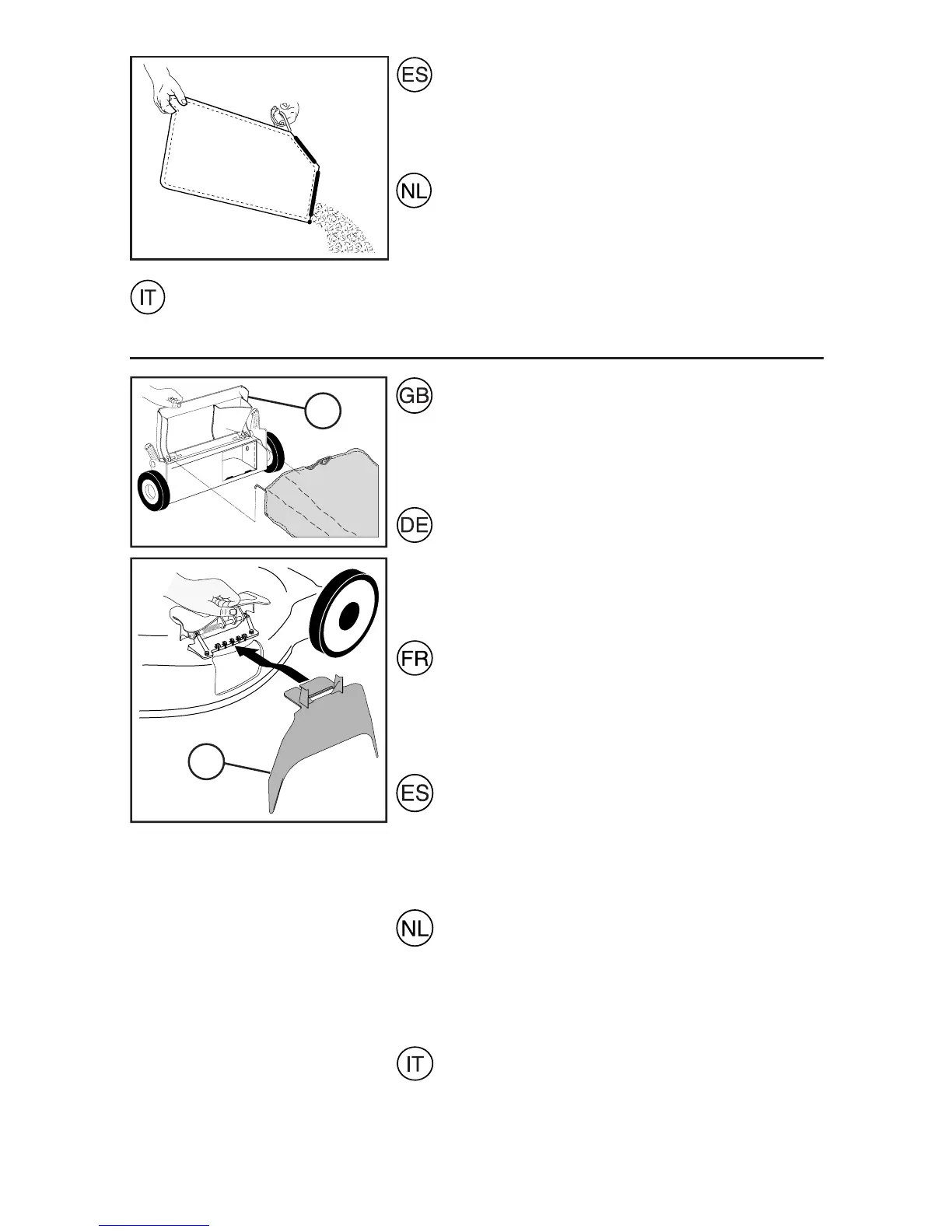 ES

NL

IT

GB

DE

FR

ES

NL

IT