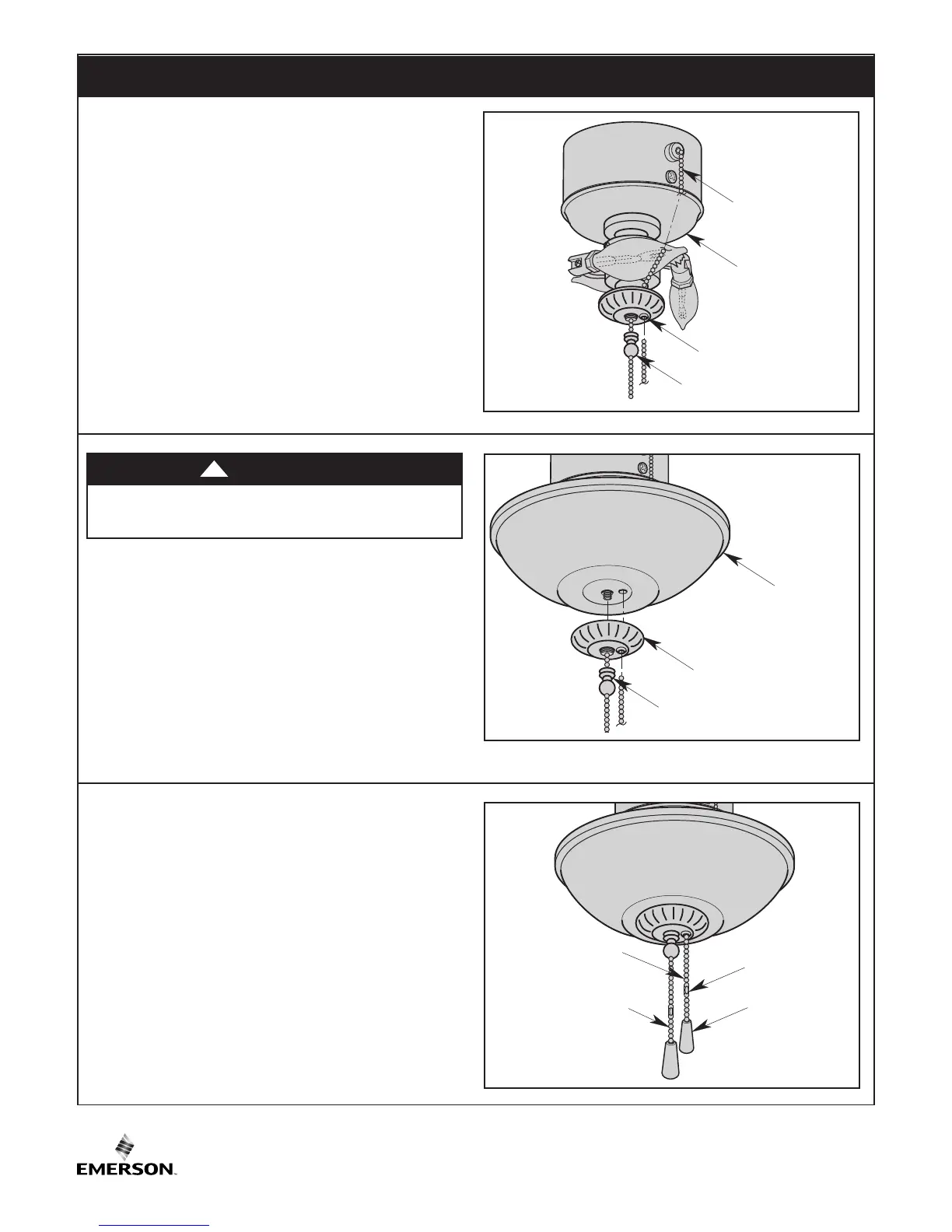 EMERSON.