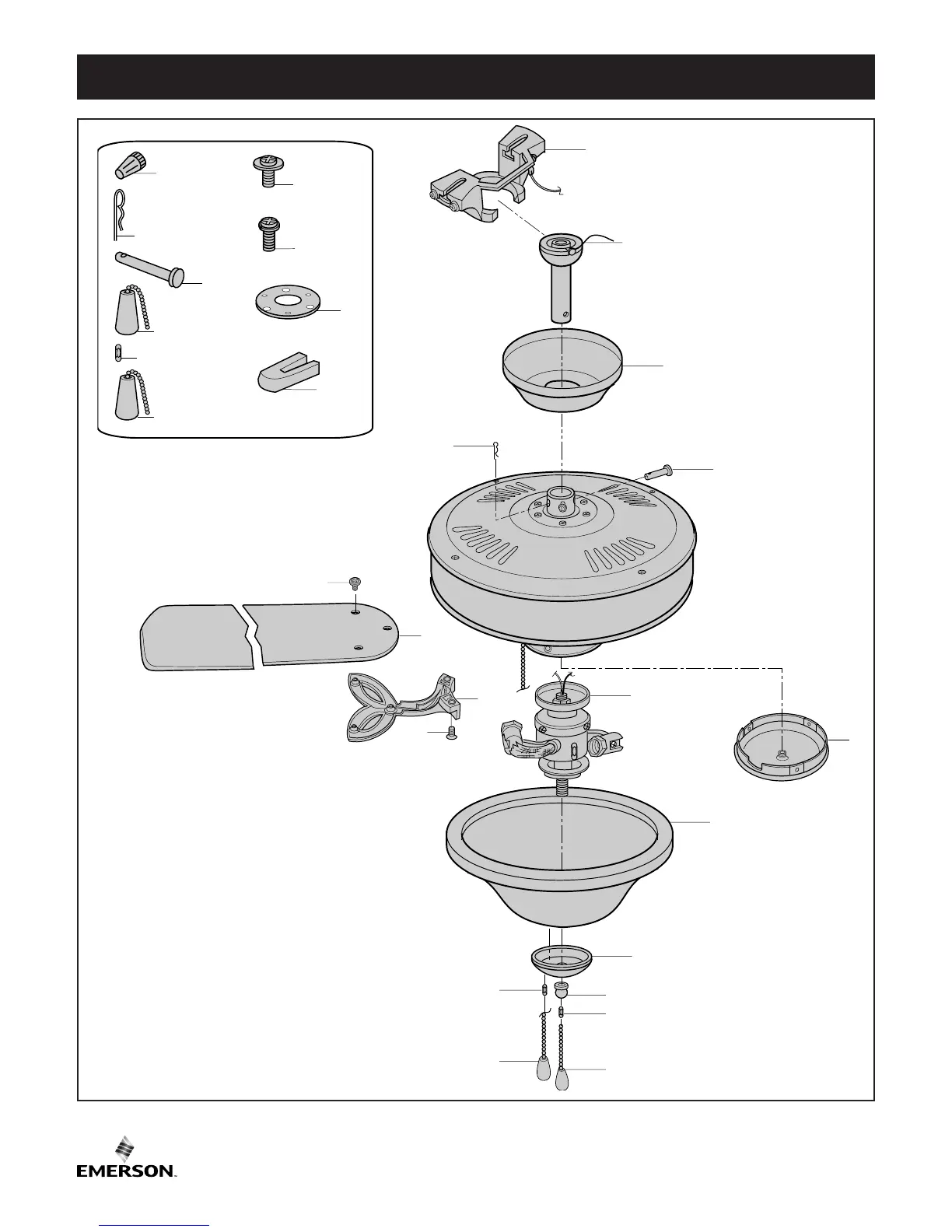 EMERSON.