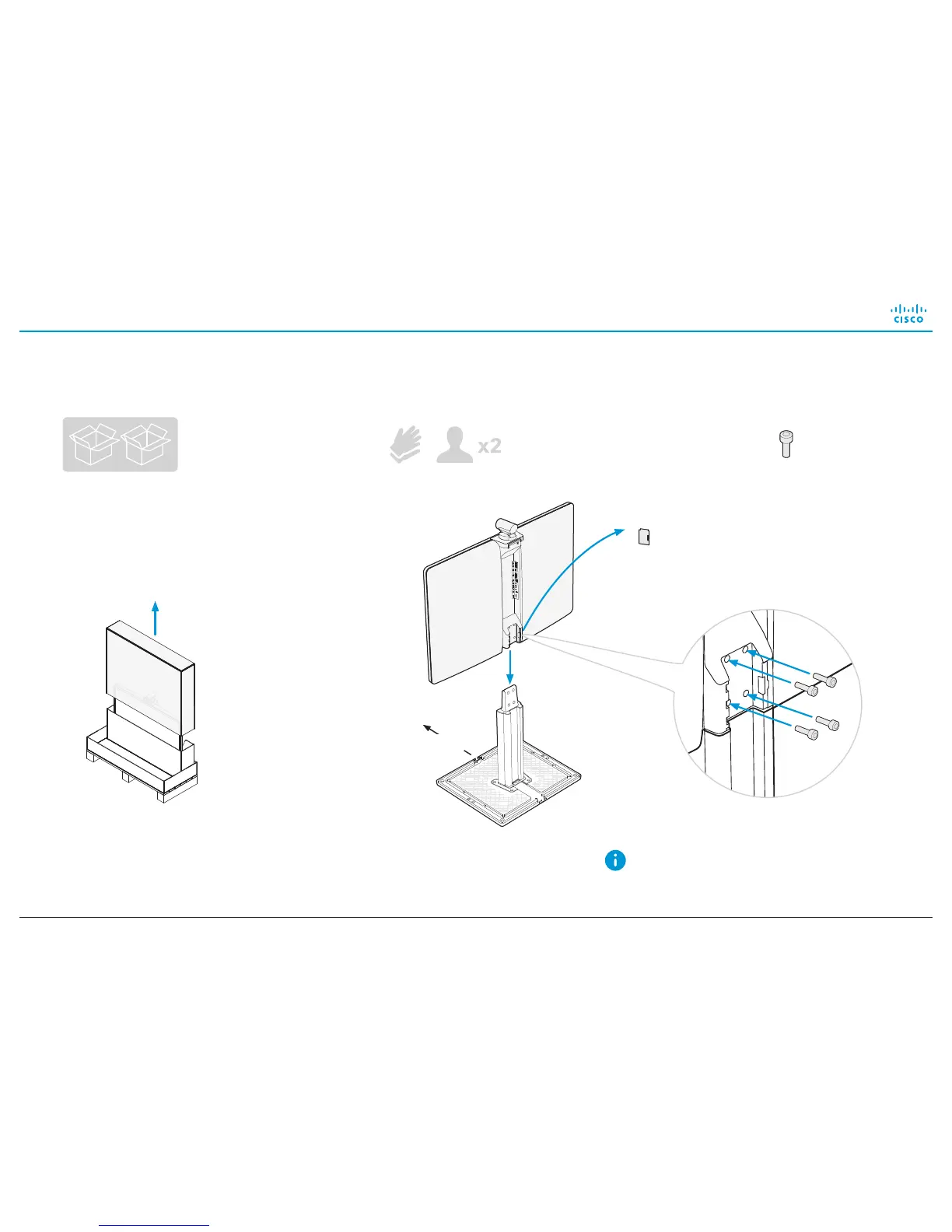 CISCO

x2