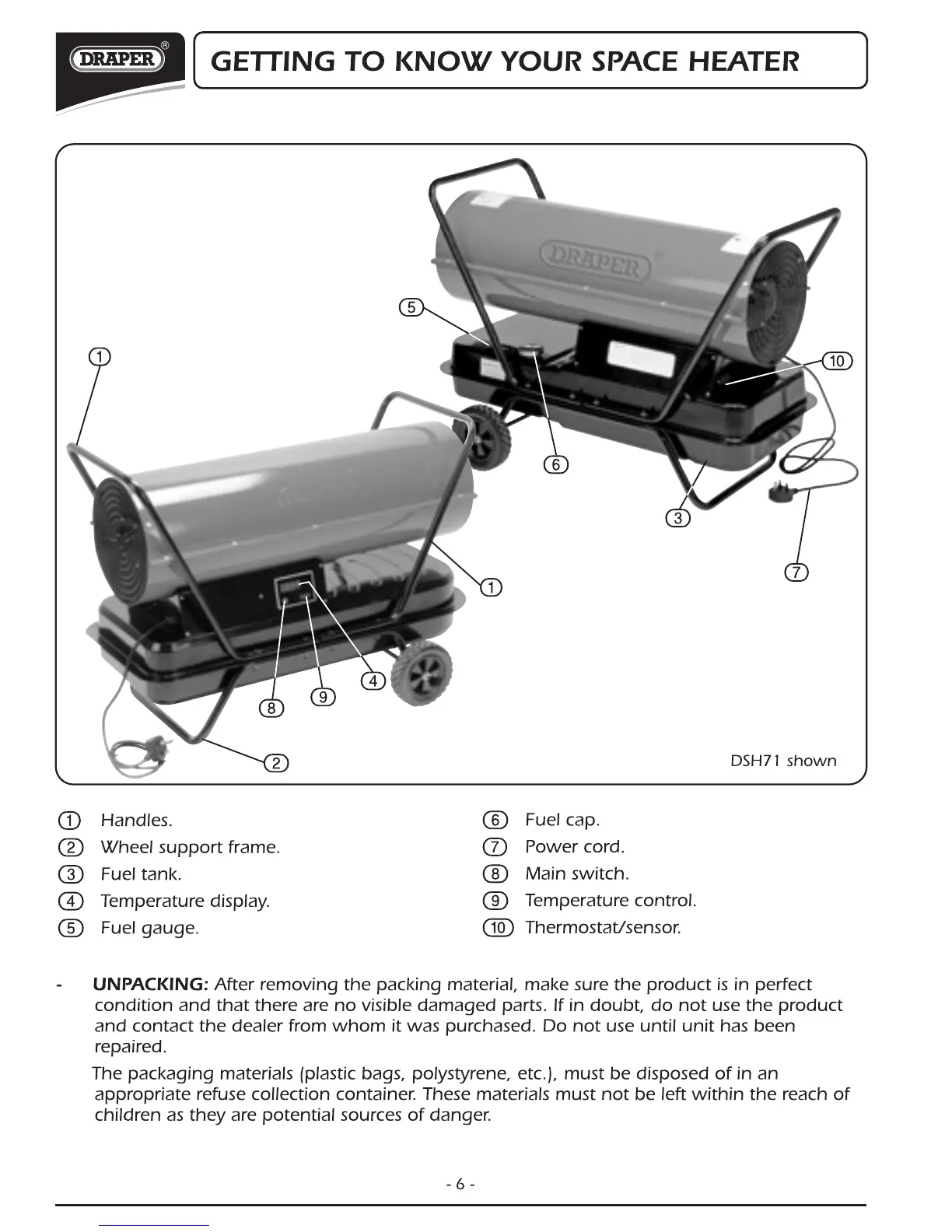 DRAPER®

GETTING TO KNOW YOUR SPACE HEATER

DRAPER

5

1

10

6

3

7

1

4

9

8

2

DSH71 shown

1 Handles.
2 Wheel support frame.
3 Fuel tank.
4 Temperature display.
5 Fuel gauge.

6 Fuel cap.
7 Power cord.
8 Main switch.
9 Temperature control.
10 Thermostat/sensor.

- UNPACKING: After removing the packing material, make sure the product is in perfect condition and that there are no visible damaged parts. If in doubt, do not use the product and contact the dealer from whom it was purchased. Do not use until unit has been repaired.

The packaging materials (plastic bags, polystyrene, etc.), must be disposed of in an appropriate refuse collection container. These materials must not be left within the reach of children as they are potential sources of danger.

- 6 -