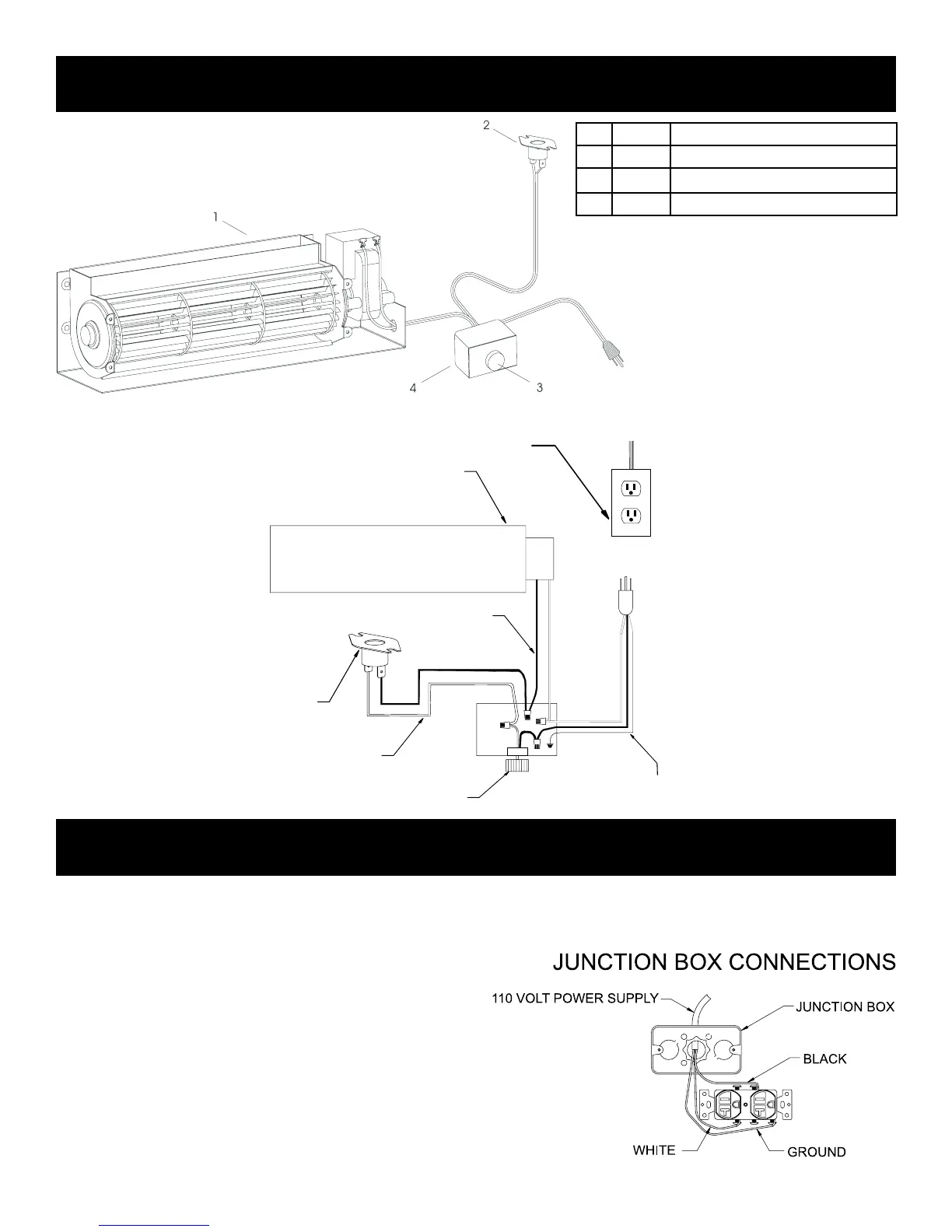 2

1

4

3

JUNCTION BOX CONNECTIONS

110 VOLT POWER SUPPLY

JUNCTION BOX

BLACK

WHITE

GROUND