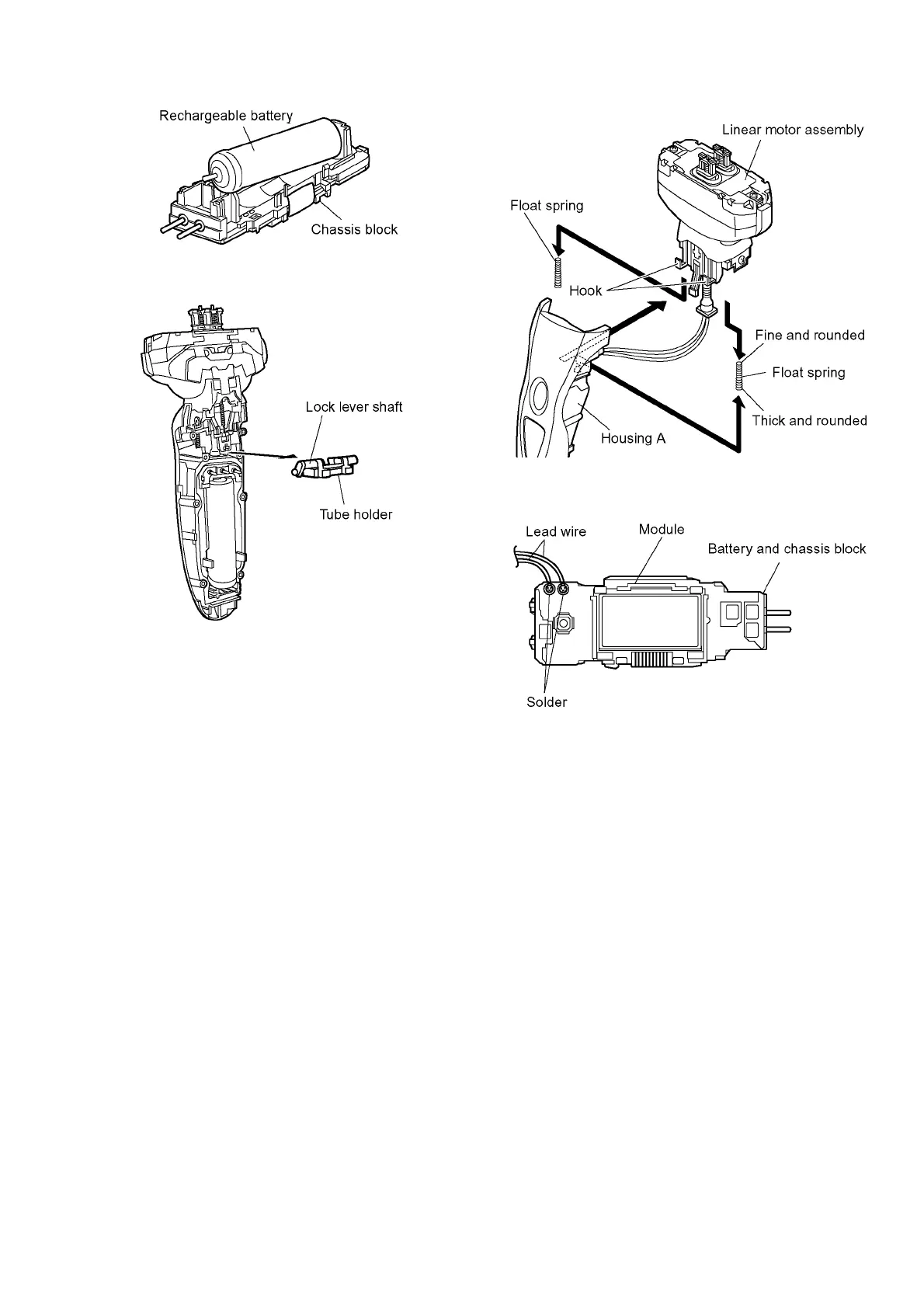 Rechargeable battery

Chassis block

Lock lever shaft

Tube holder

Linear motor assembly

Float spring

Hook

Fine and rounded

Float spring

Thick and rounded

Housing A

Lead wire

Module

Battery and chassis block

Solder