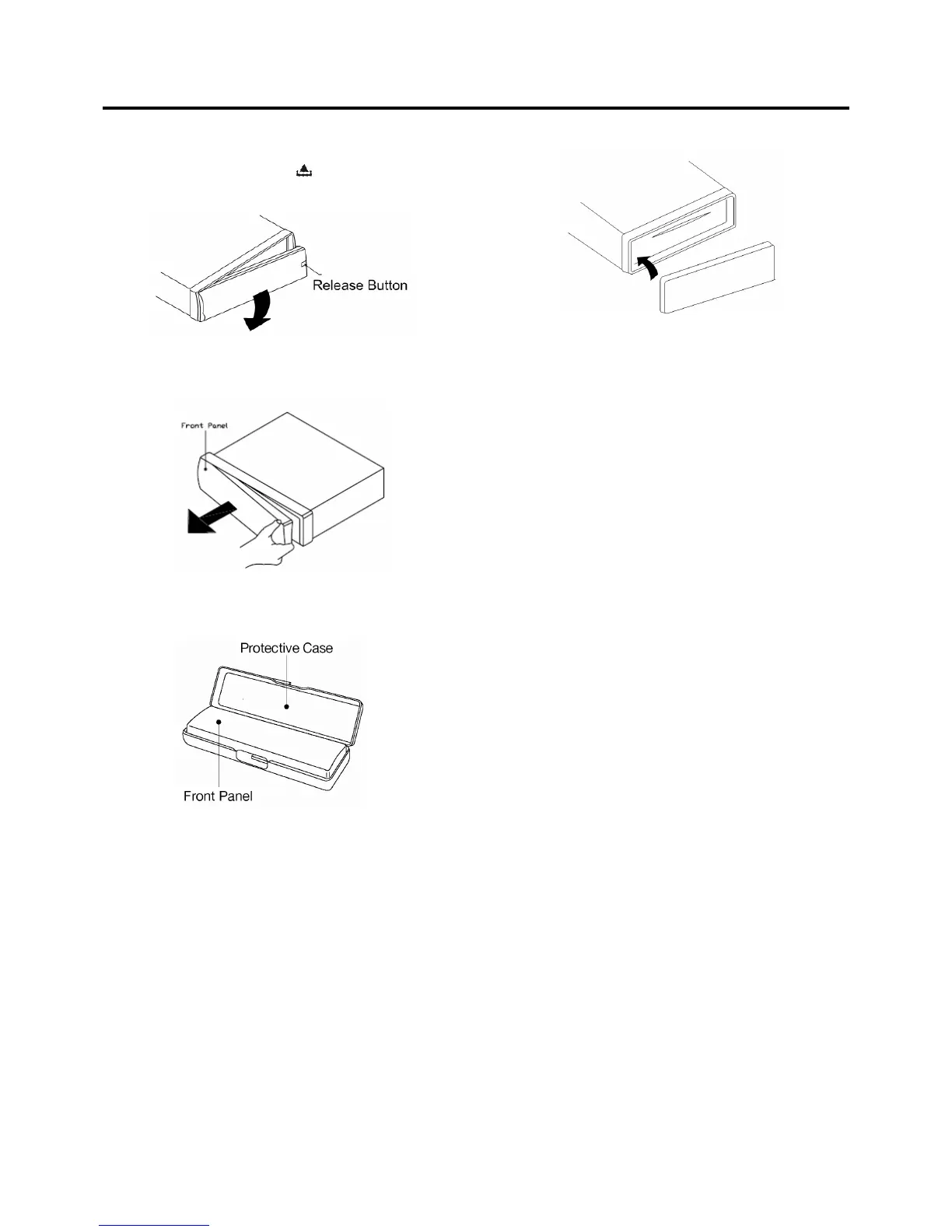 Release Button

Front Panel

Protective Case

Front Panel