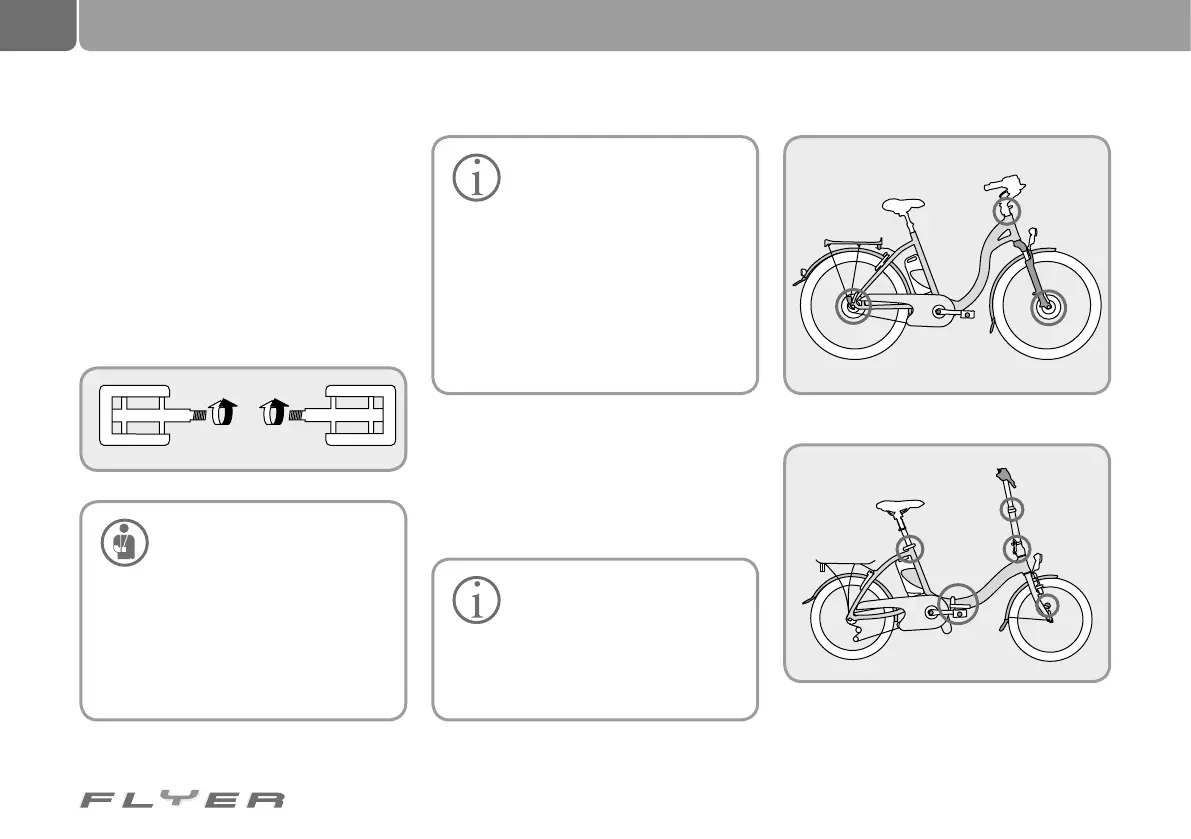 FLYER