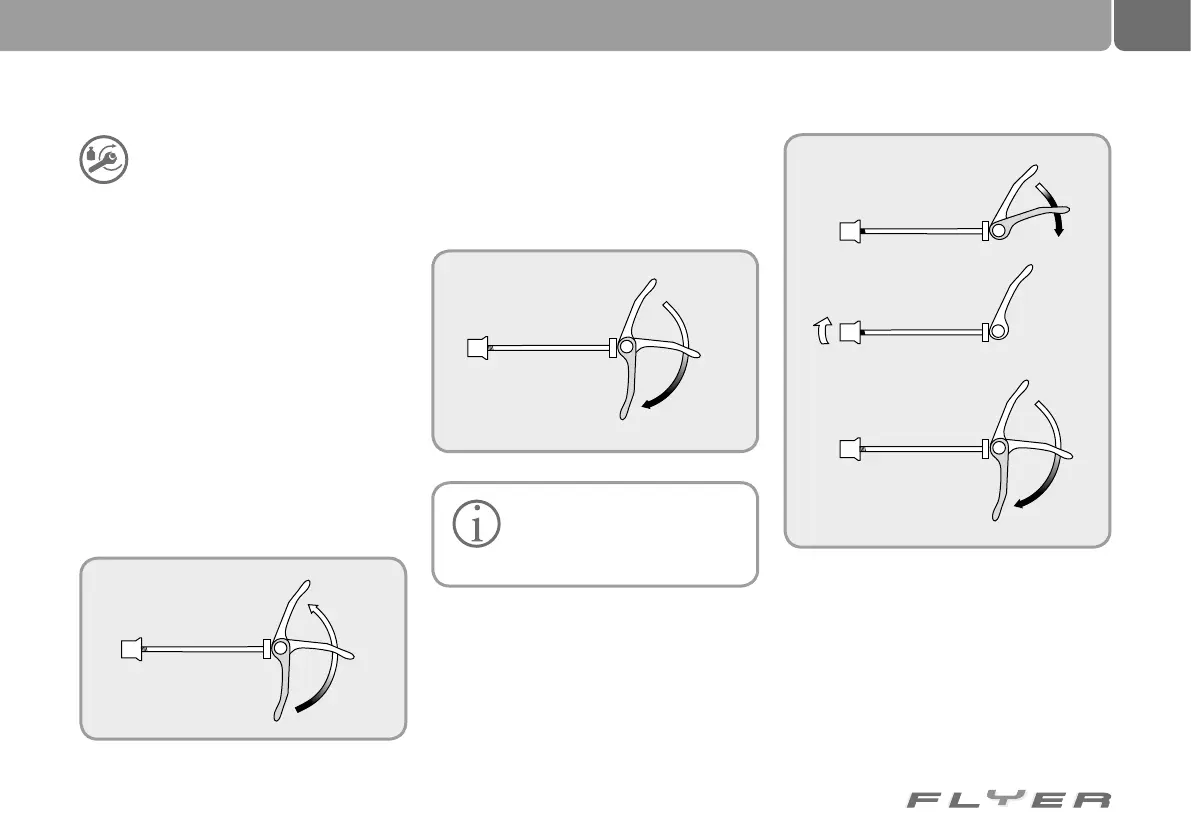 FLYER