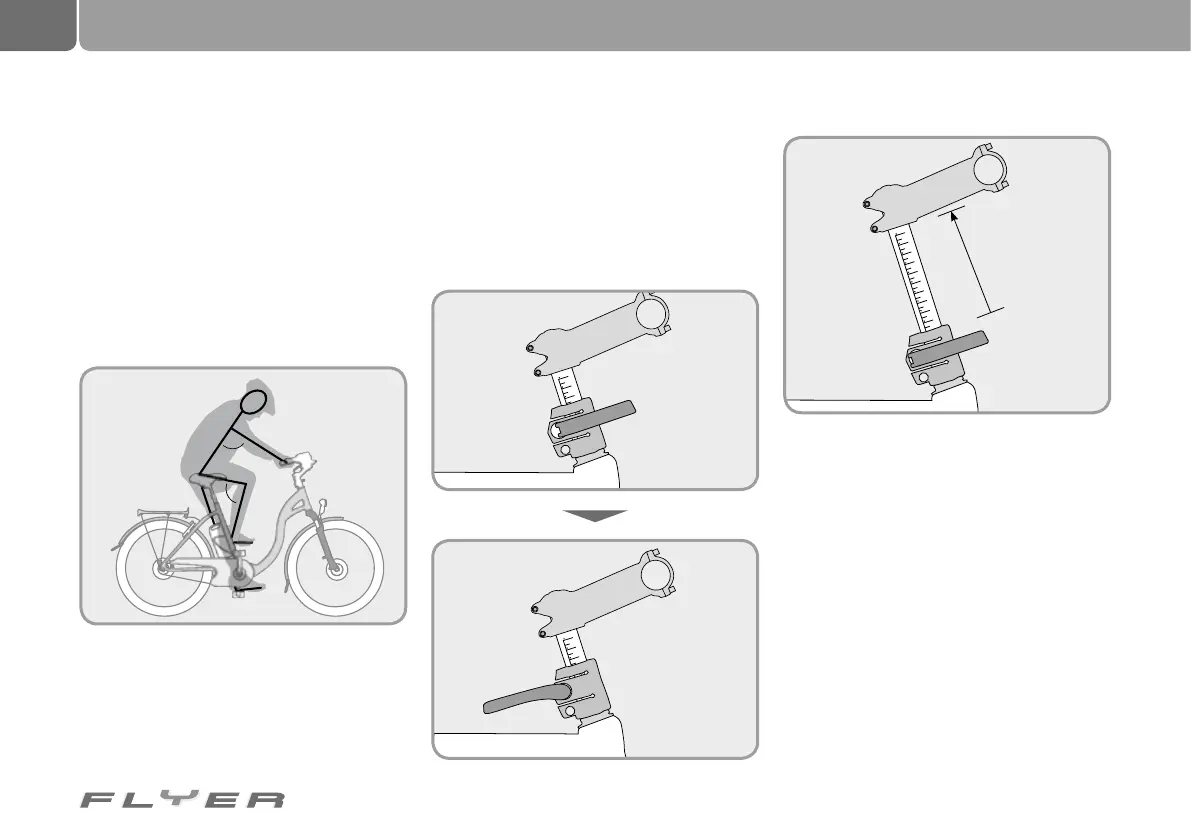 FLYER