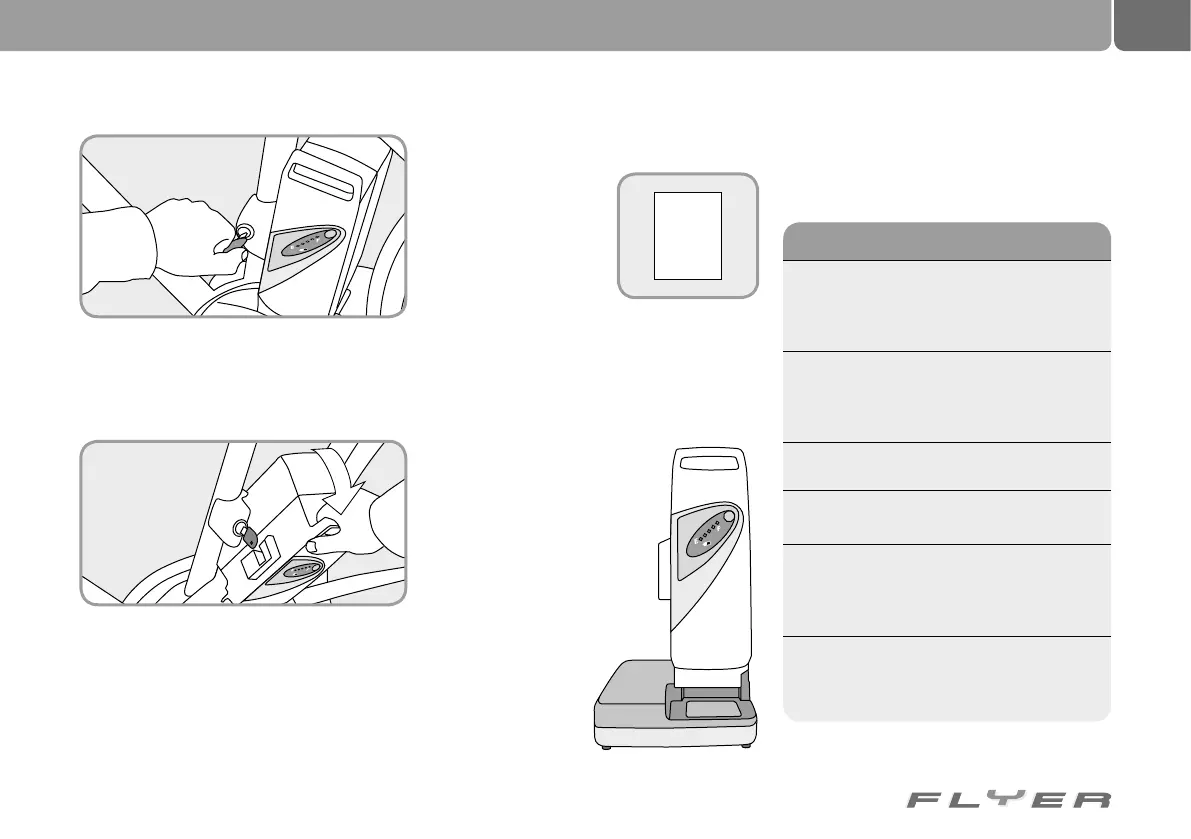 FLYER