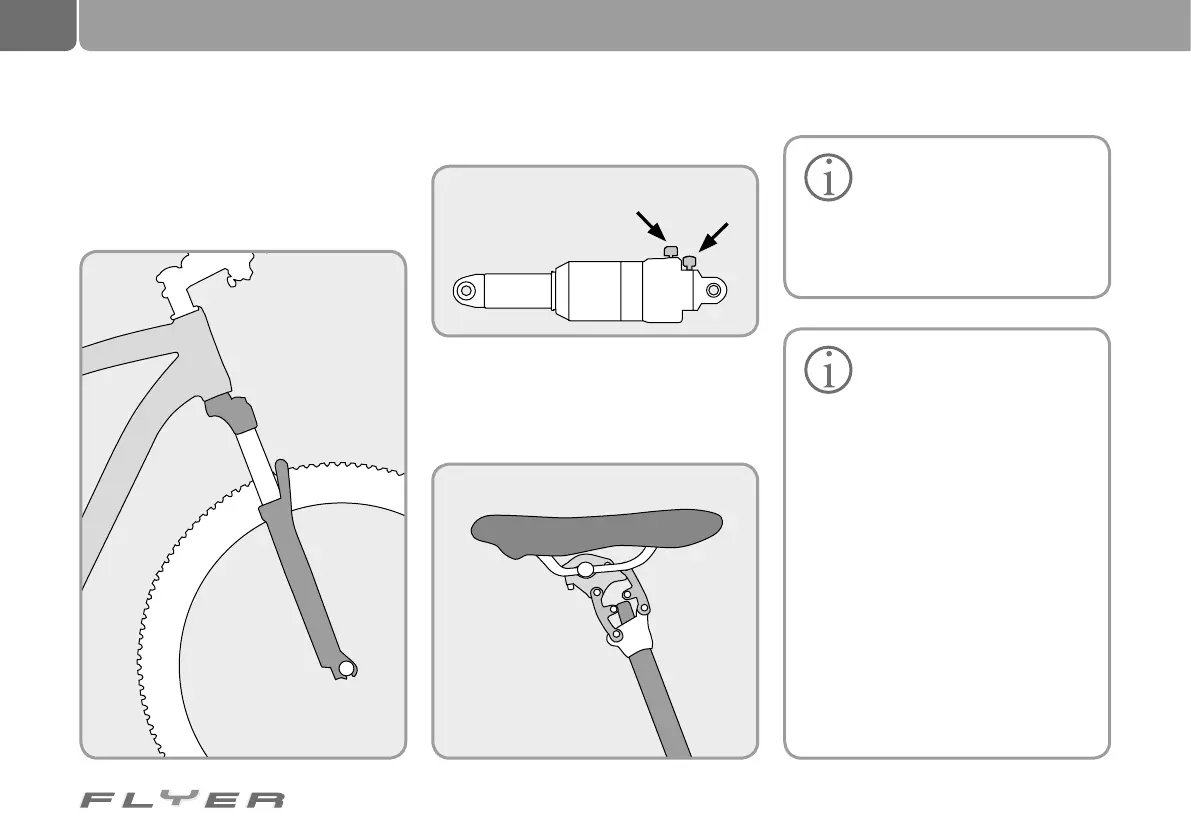 FLYER