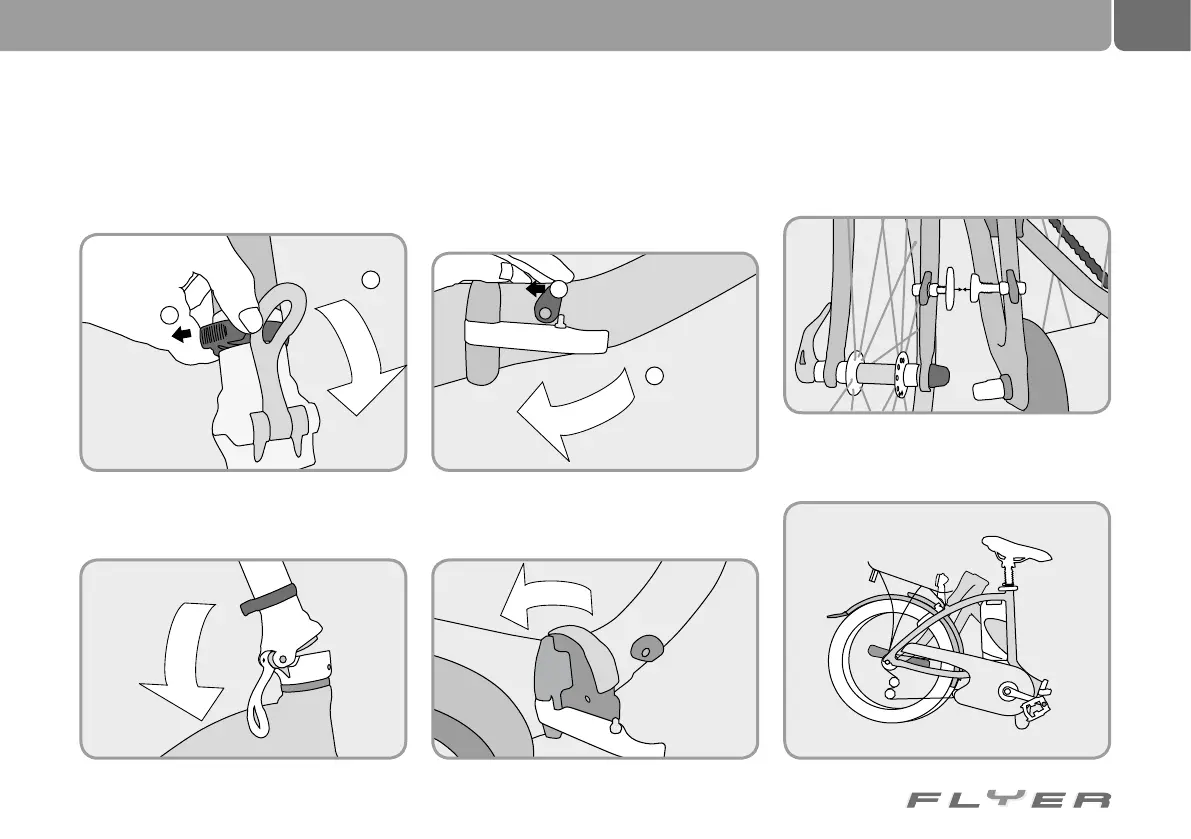 FLYER