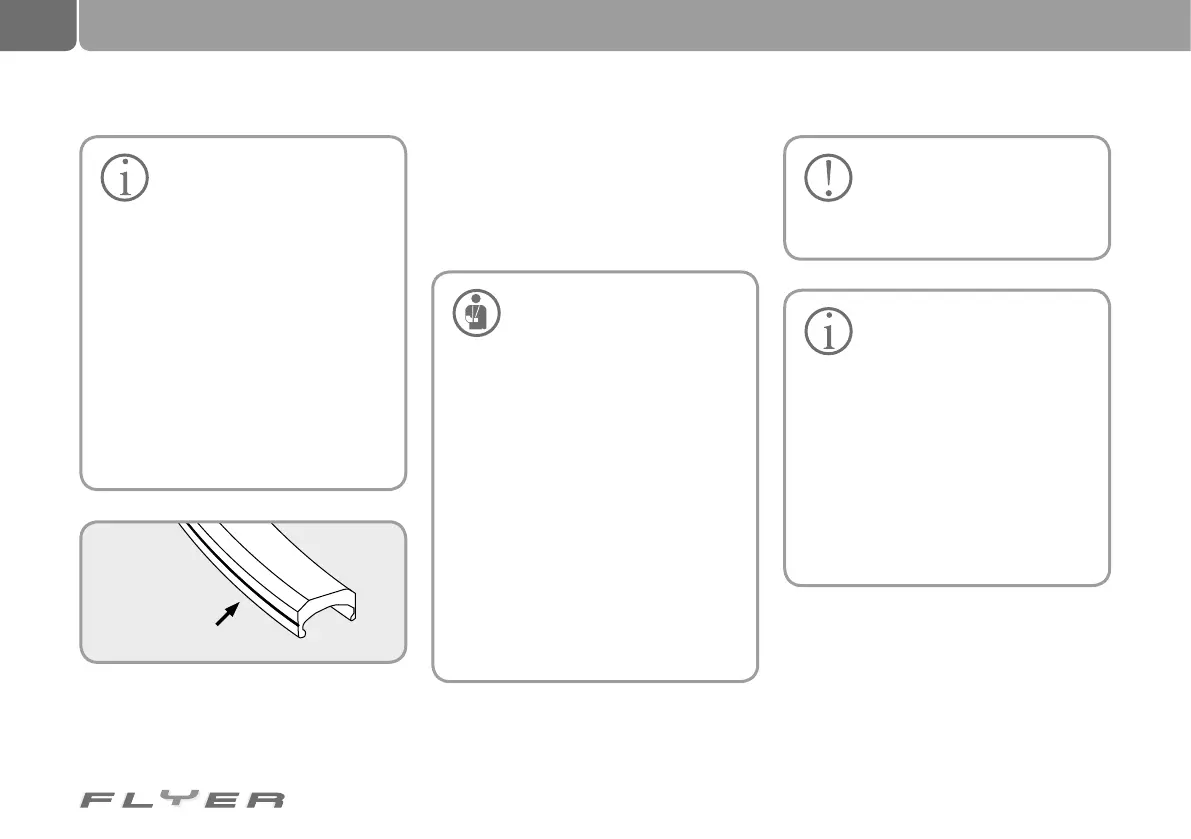 FLYER