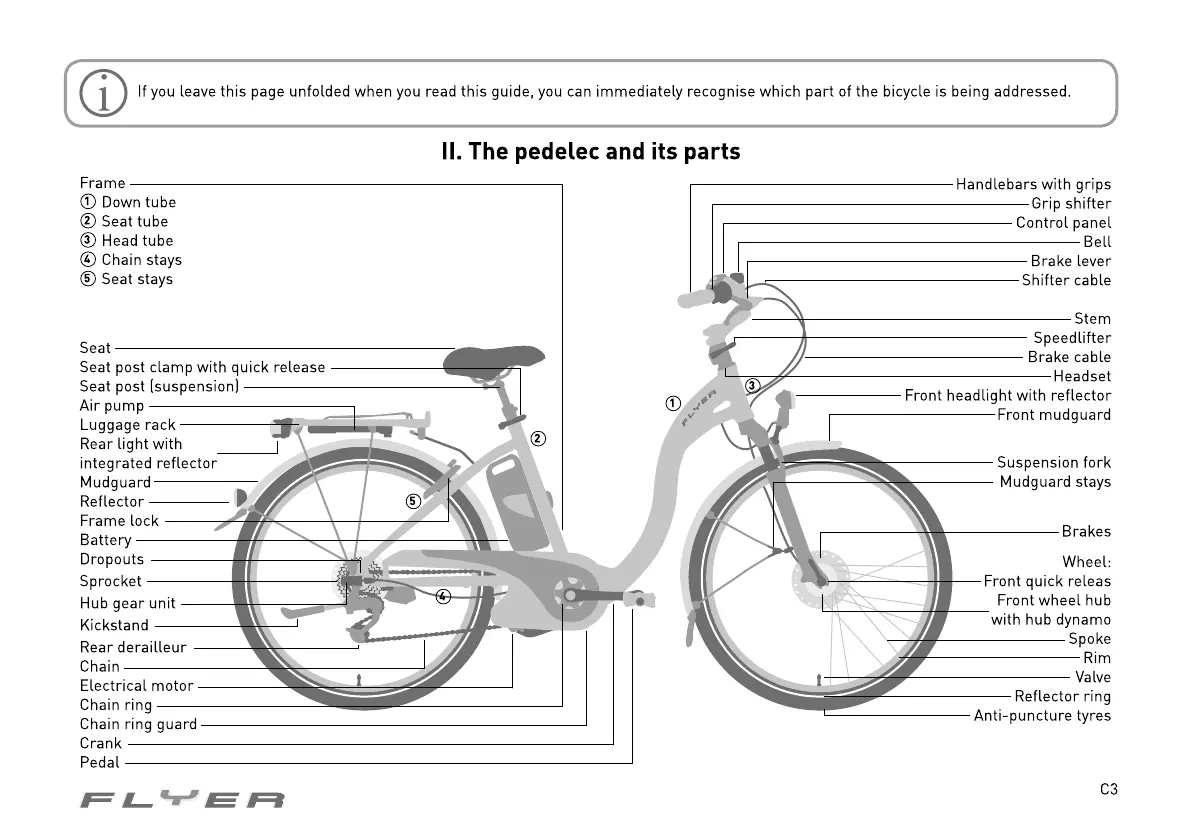 If you leave this page unfolded when you read this guide, you can immediately recognise which part of the bicycle is being addressed.

II. The pedelec and its parts

Frame
① Down tube
② Seat tube
③ Head tube
④ Chain stays
⑤ Seat stays

Seat
Seat post clamp with quick release
Seat post (suspension)
Air pump
Luggage rack
Rear light with integrated reflector
Mudguard
Reflector
Frame lock
Battery
Dropouts
Sprocket
Hub gear unit
Kickstand
Rear derailleur
Chain
Electrical motor
Chain ring
Chain ring guard
Crank
Pedal

Handlebars with grips
Grip shifter
Control panel
Bell
Brake lever
Shifter cable

Stem
Speedlifter
Brake cable
Headset
Front headlight with reflector
Front mudguard

Suspension fork
Mudguard stays

Brakes
Wheel:
Front quick releas
Front wheel hub with hub dynamo
Spoke
Rim
Valve
Reflector ring
Anti-puncture tyres

①
②
③
④
⑤
FLYER

FLYER
C3