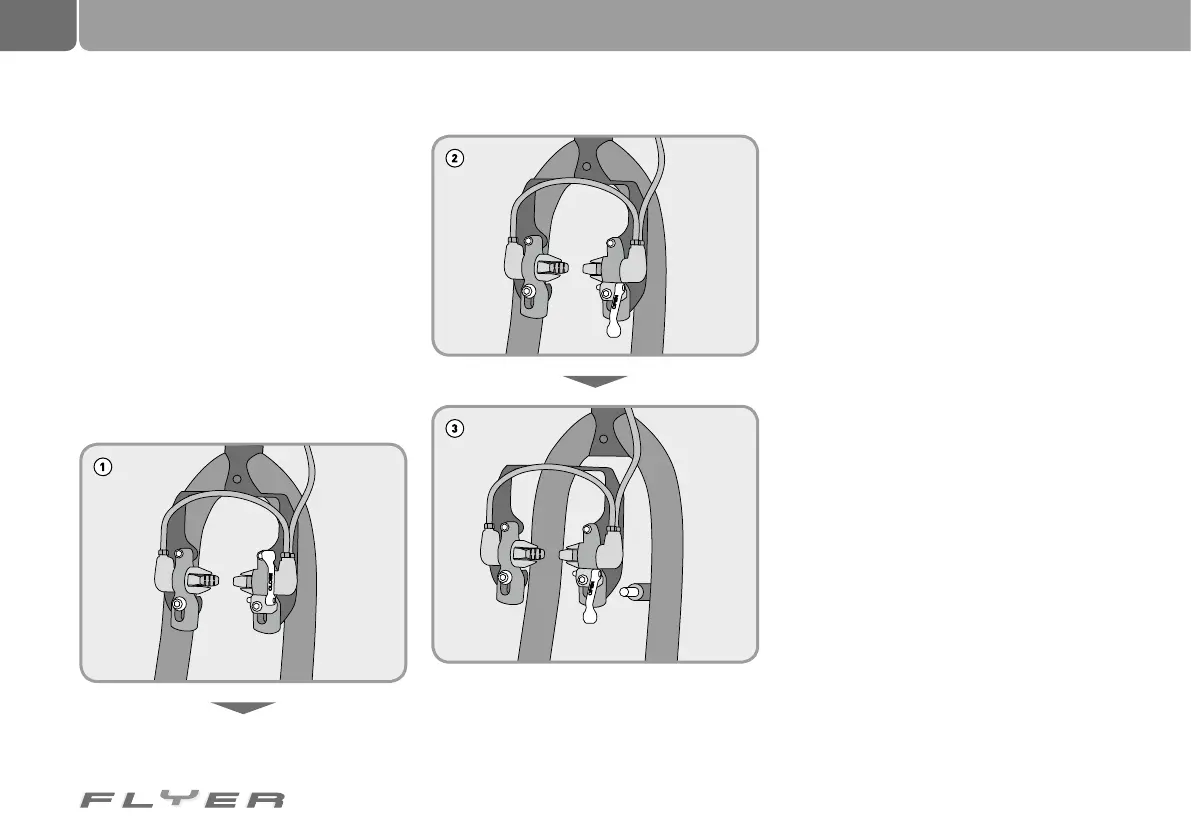 2

3

1

FLYER