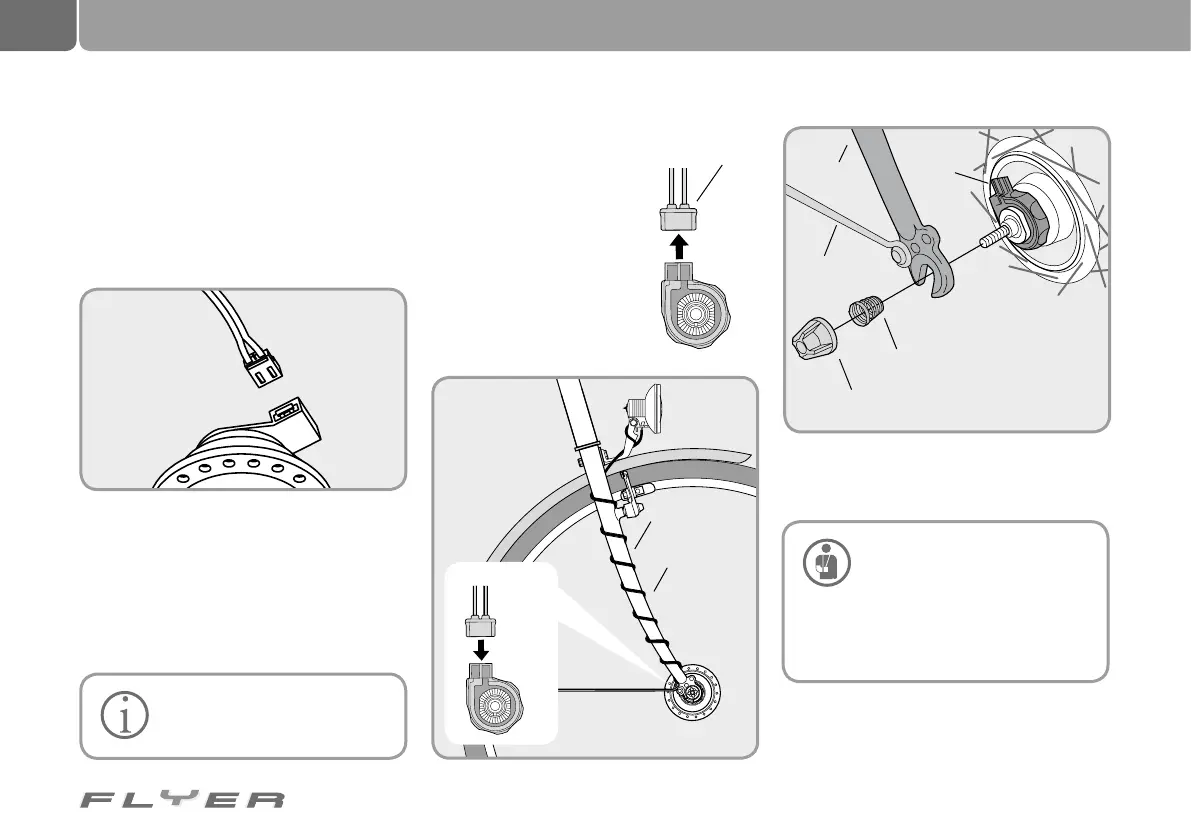 FLYER