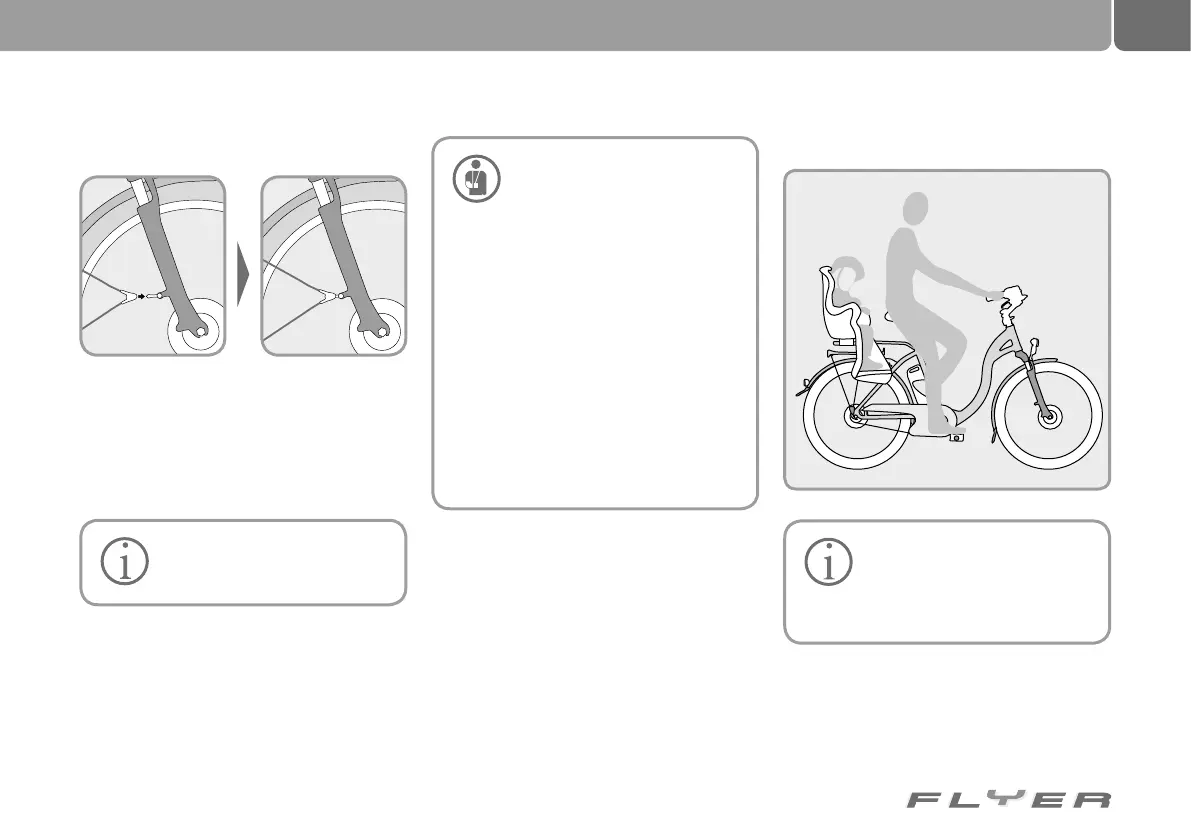 FLYER