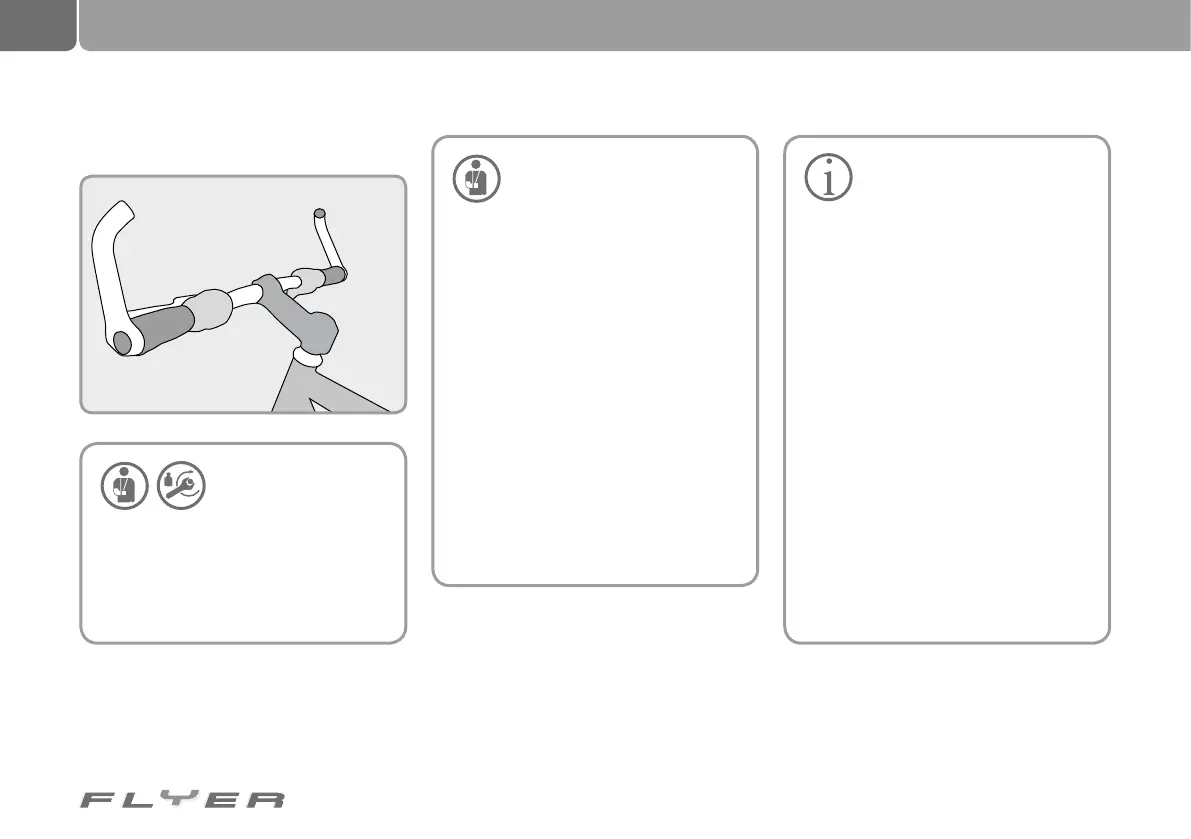 FLYER