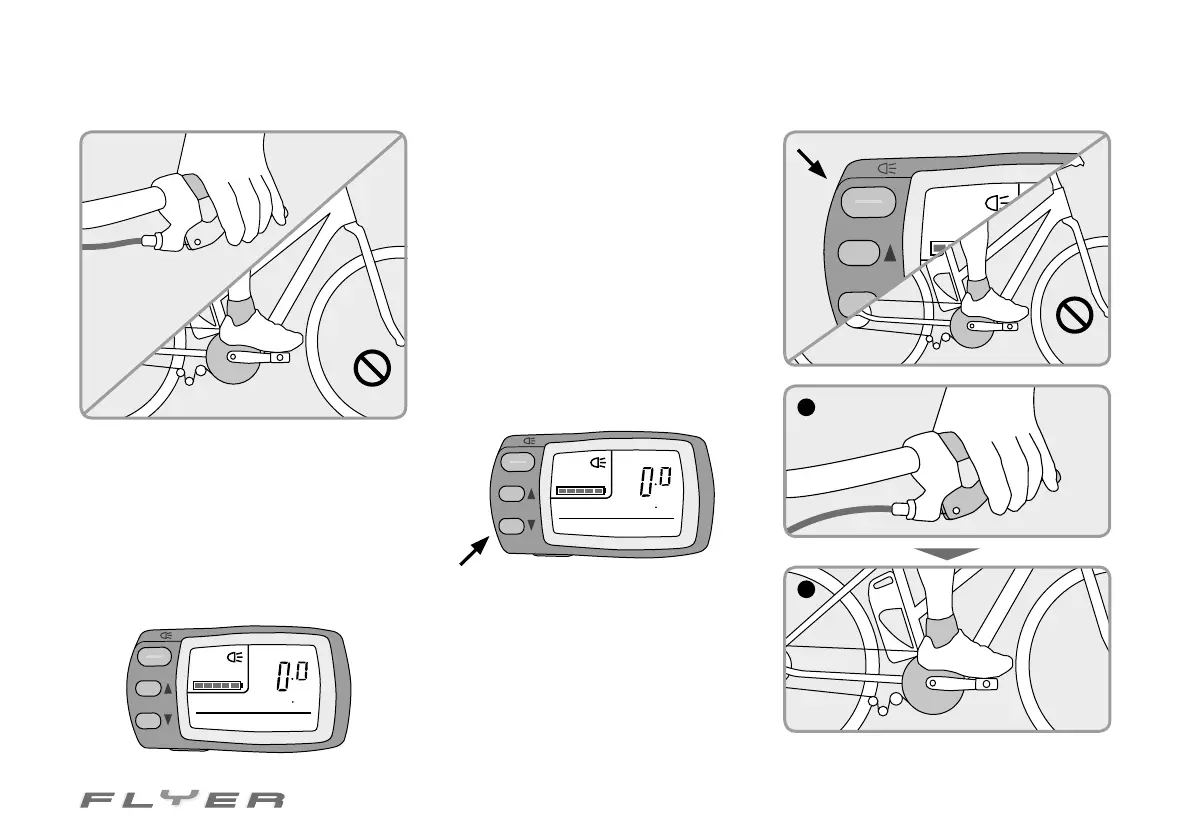 0.0

0.0

FLYER