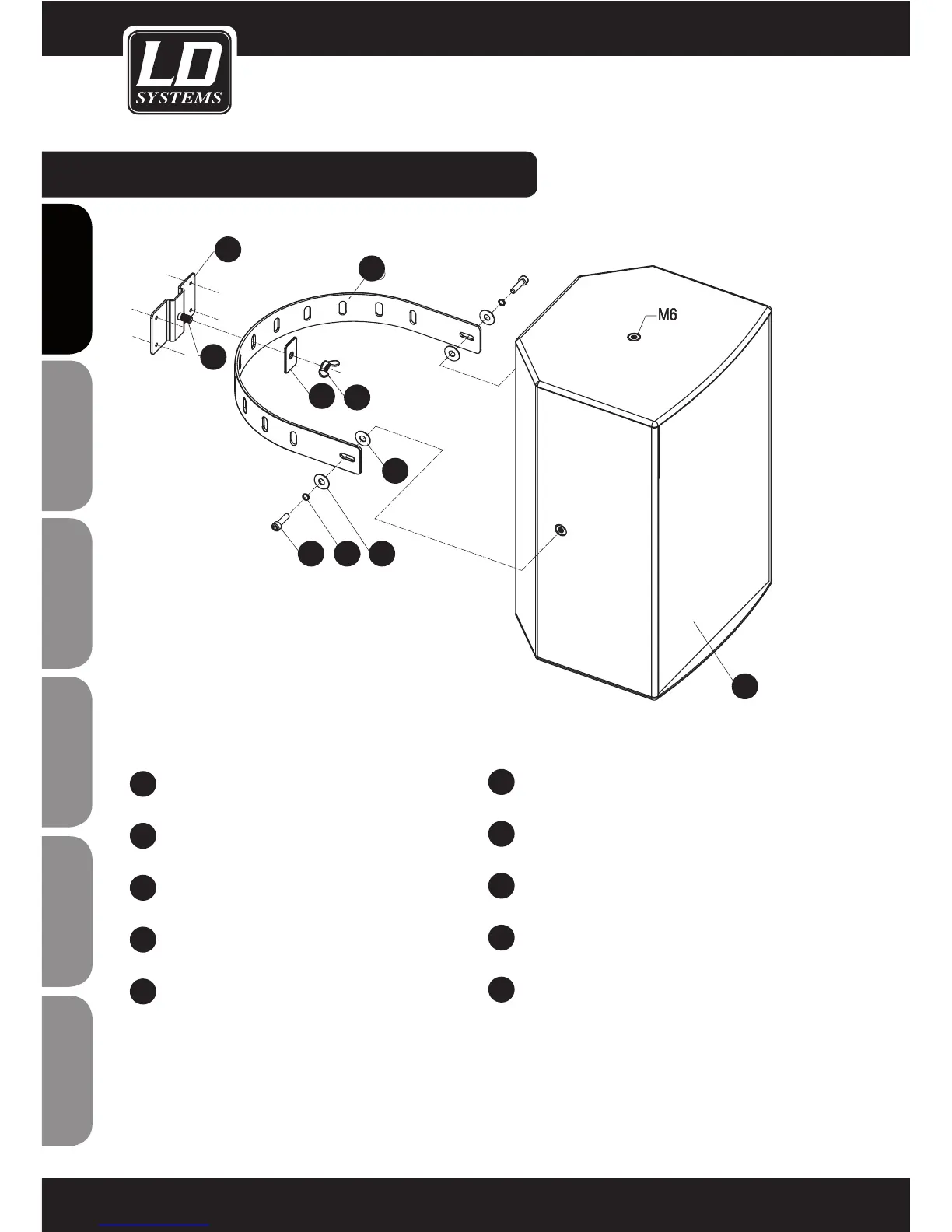 LD
SYSTEMS

M6