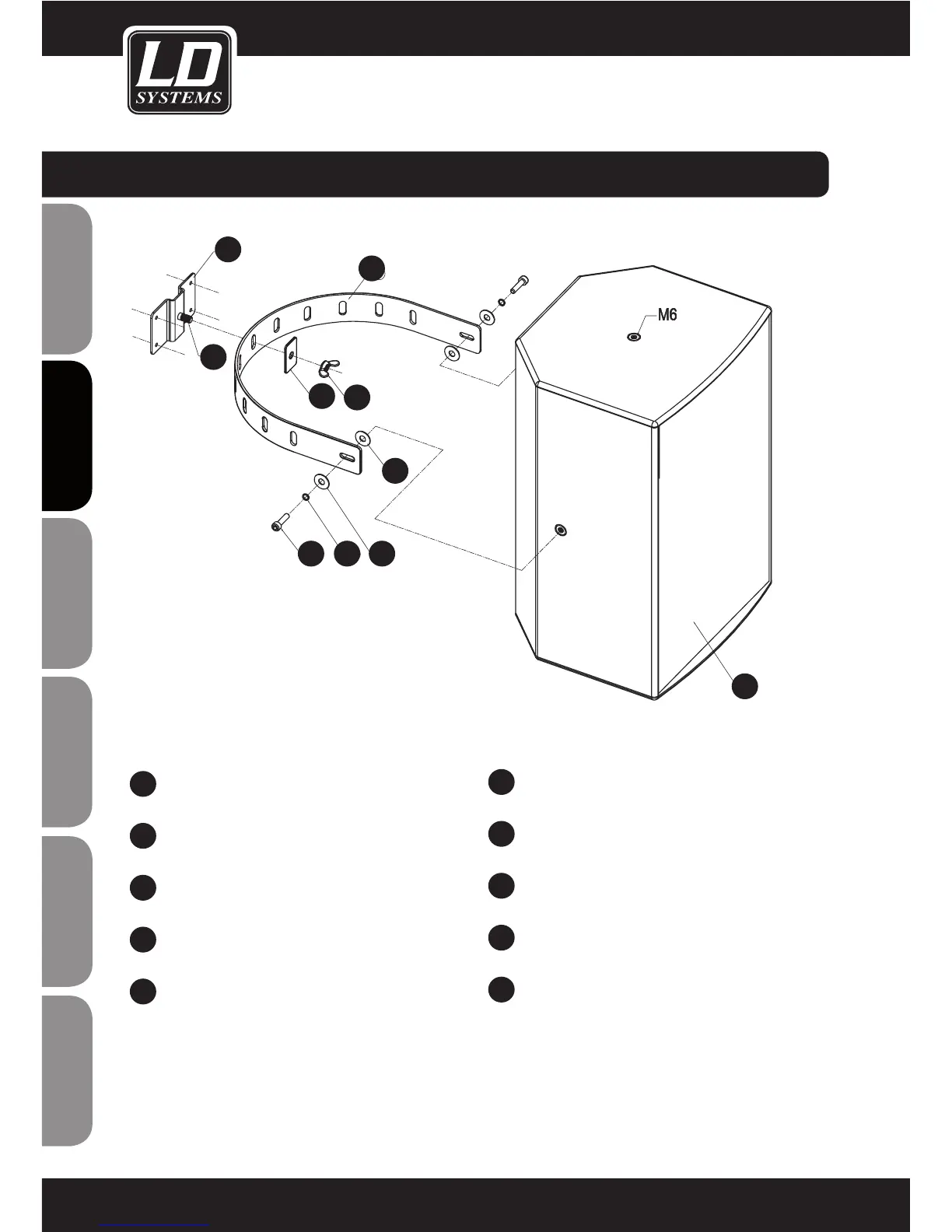 LD
SYSTEMS

M6