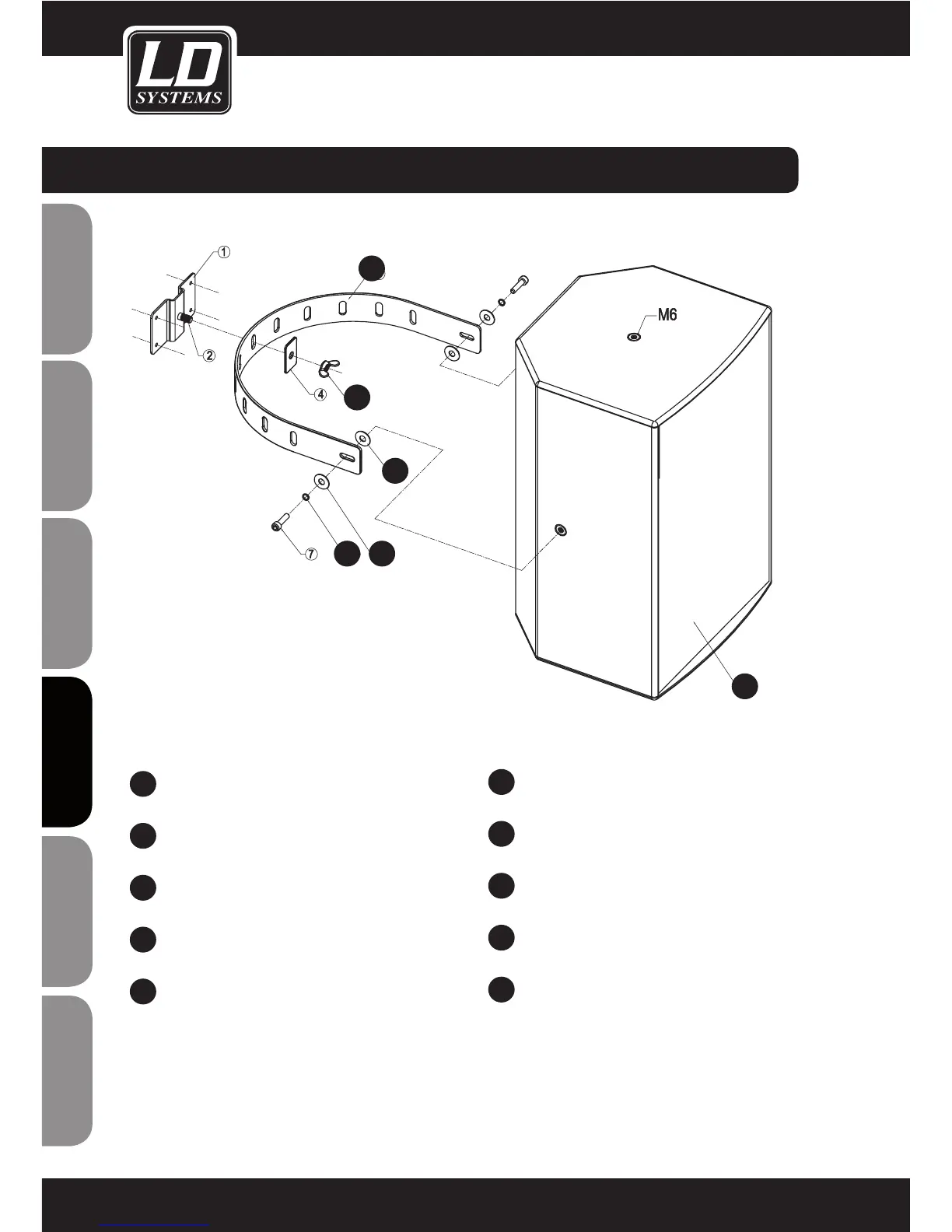 LD
SYSTEMS

①

②

④

⑦

M6