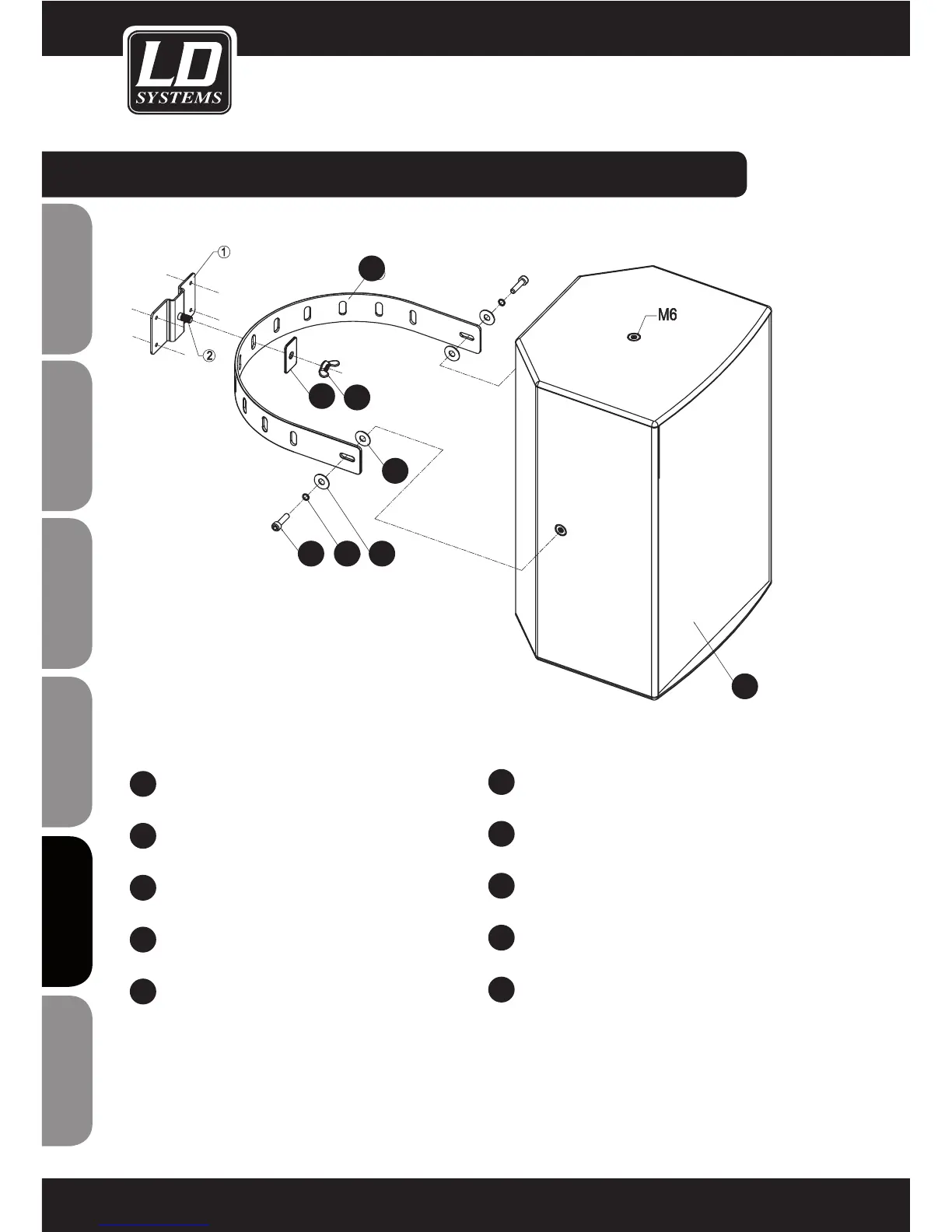 LD
SYSTEMS

①

②

M6