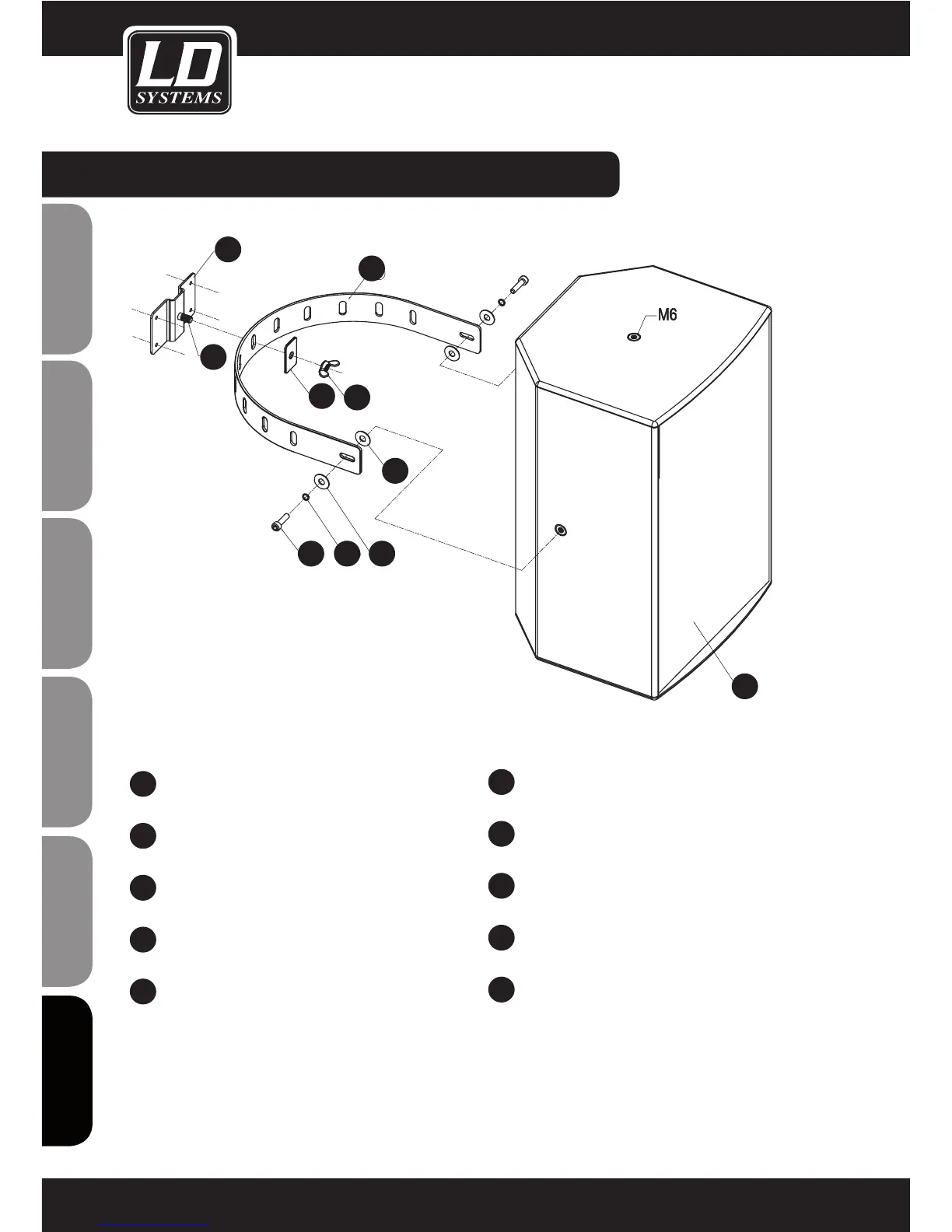 LD SYSTEMS

M6