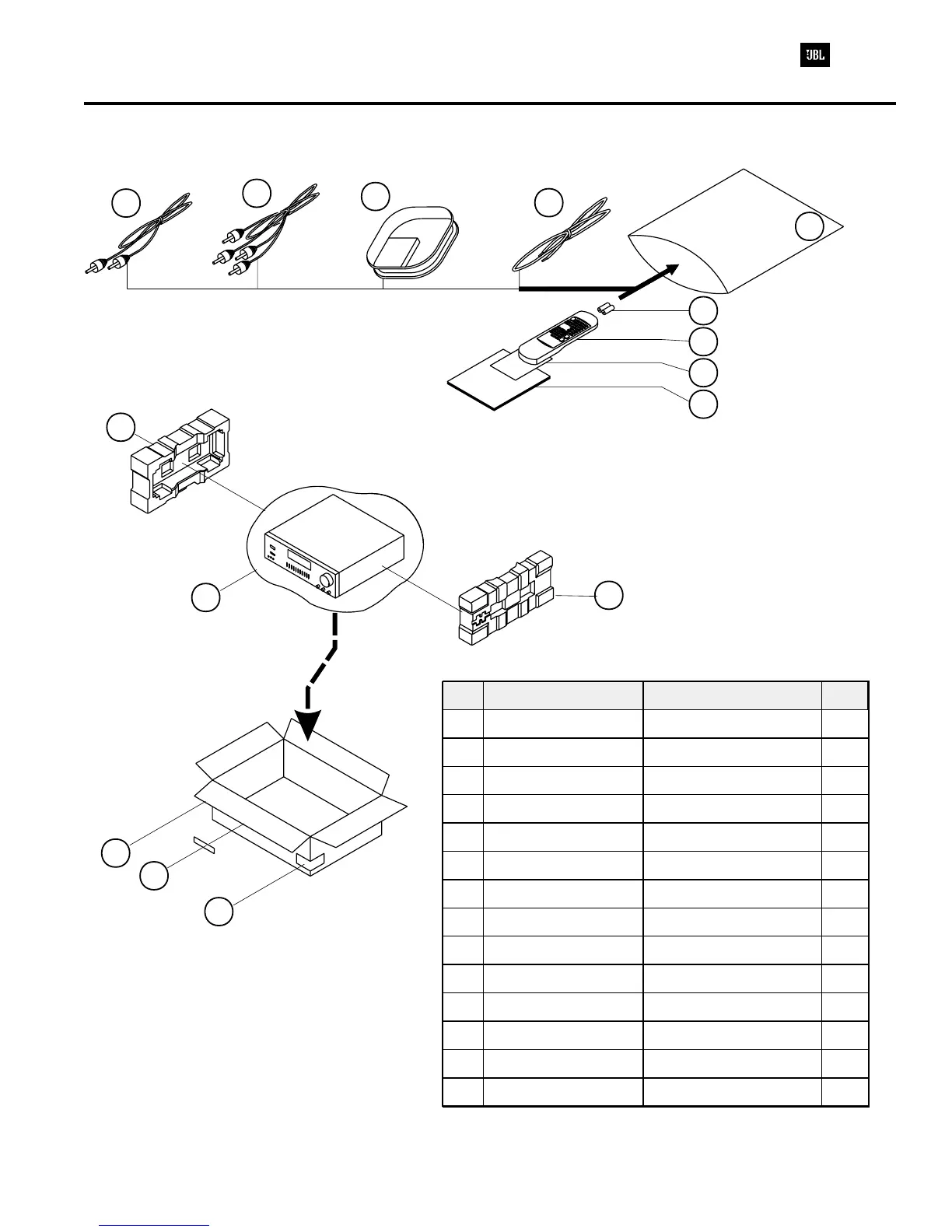 JBL