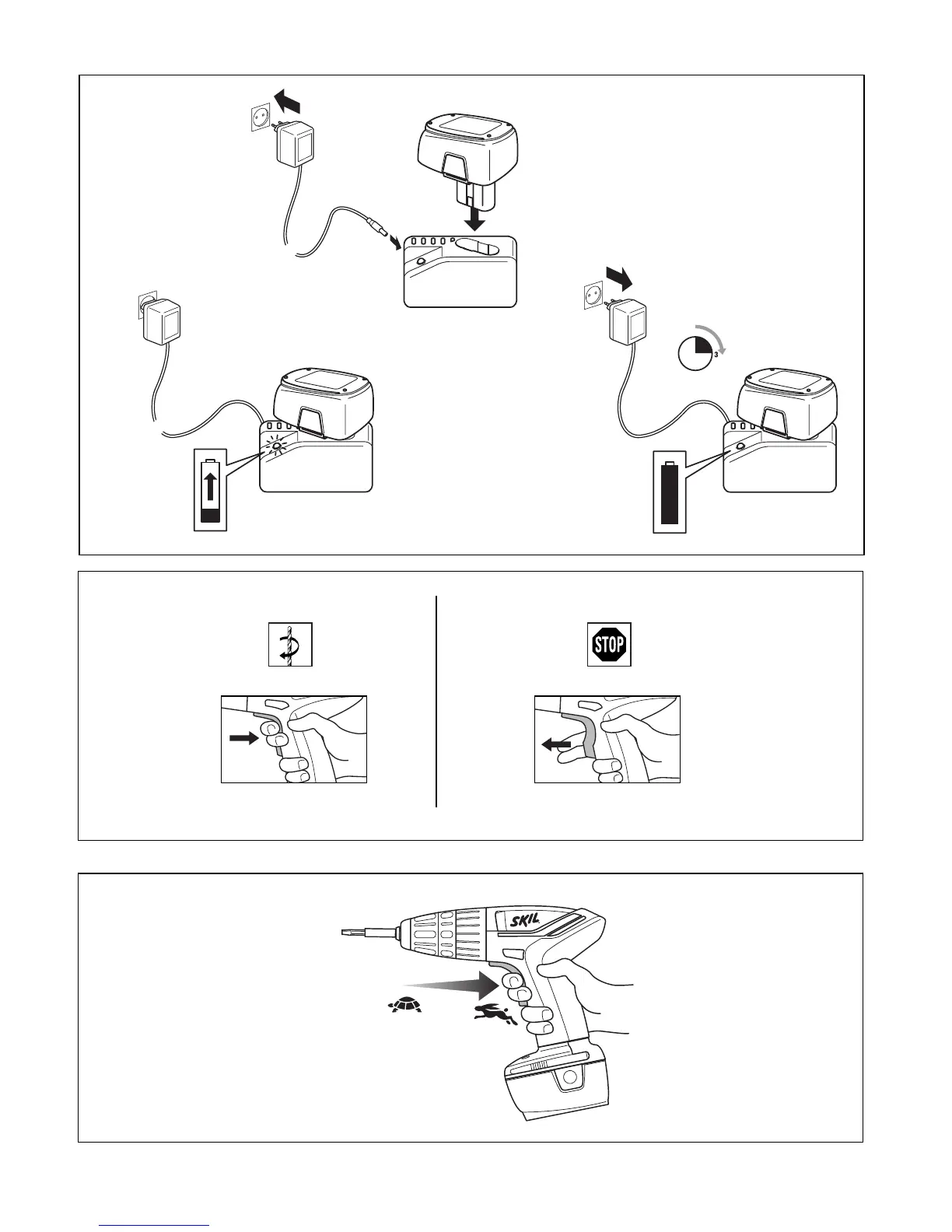 3

STOP

SKIL