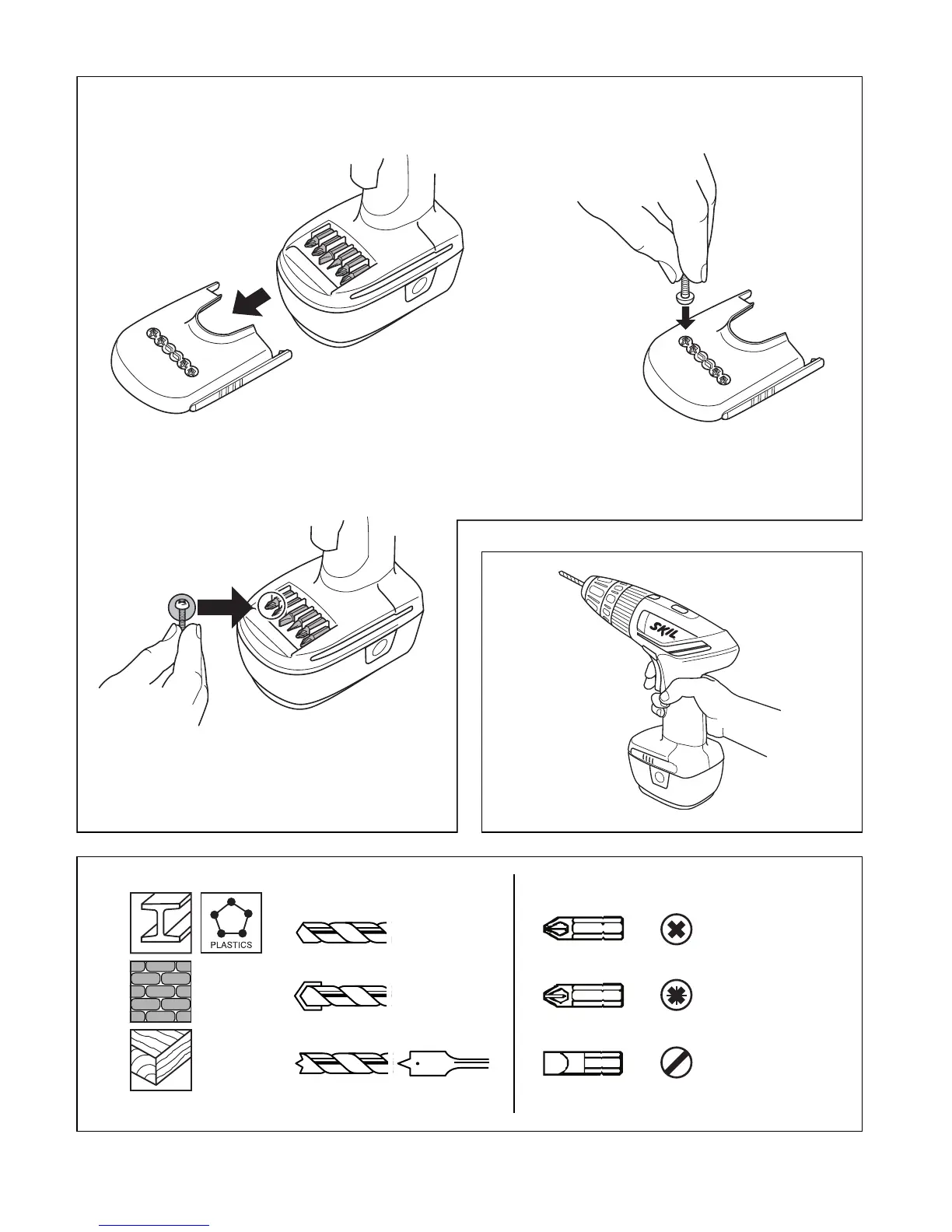 SKIL

PLASTICS