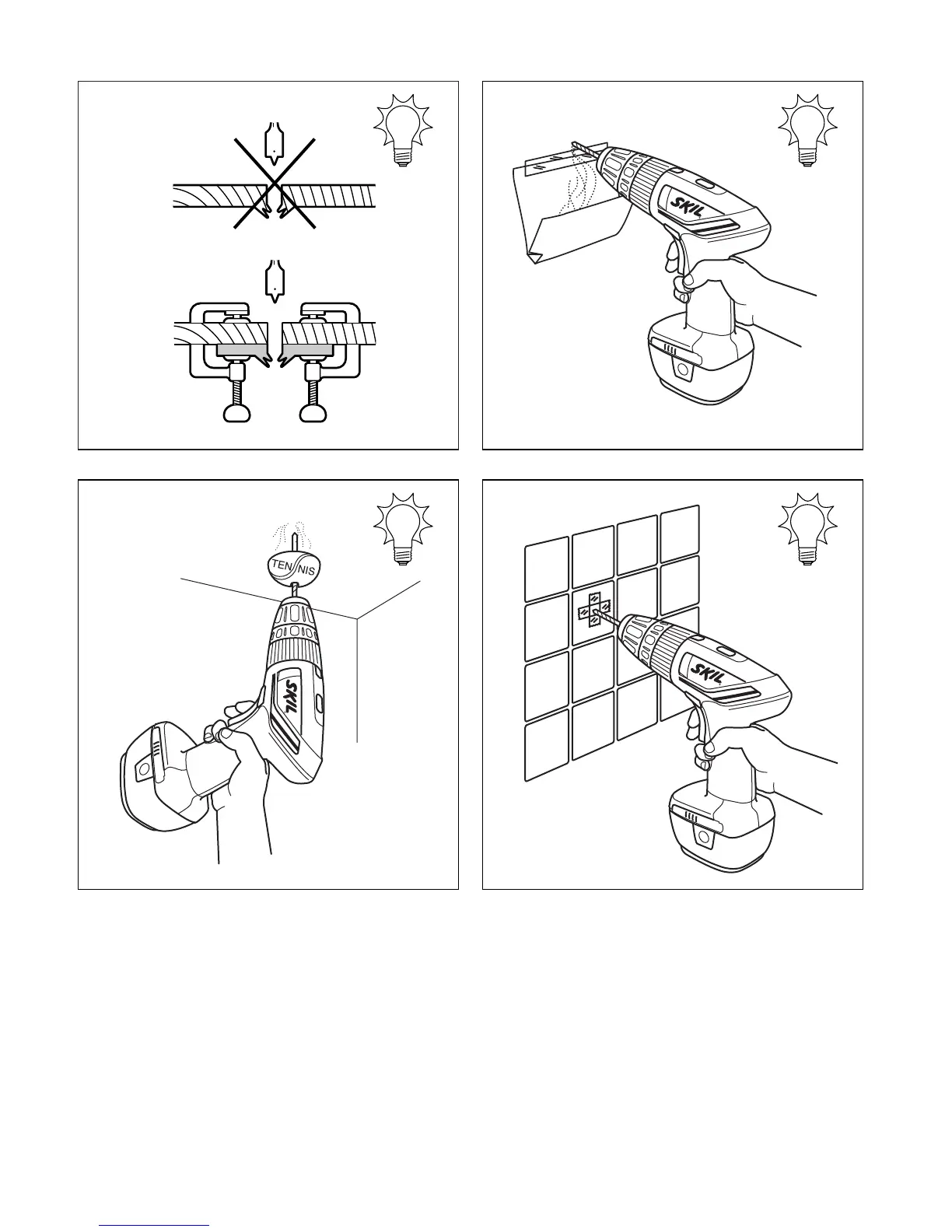 SKIL

TEN NIS

SKIL

SKIL