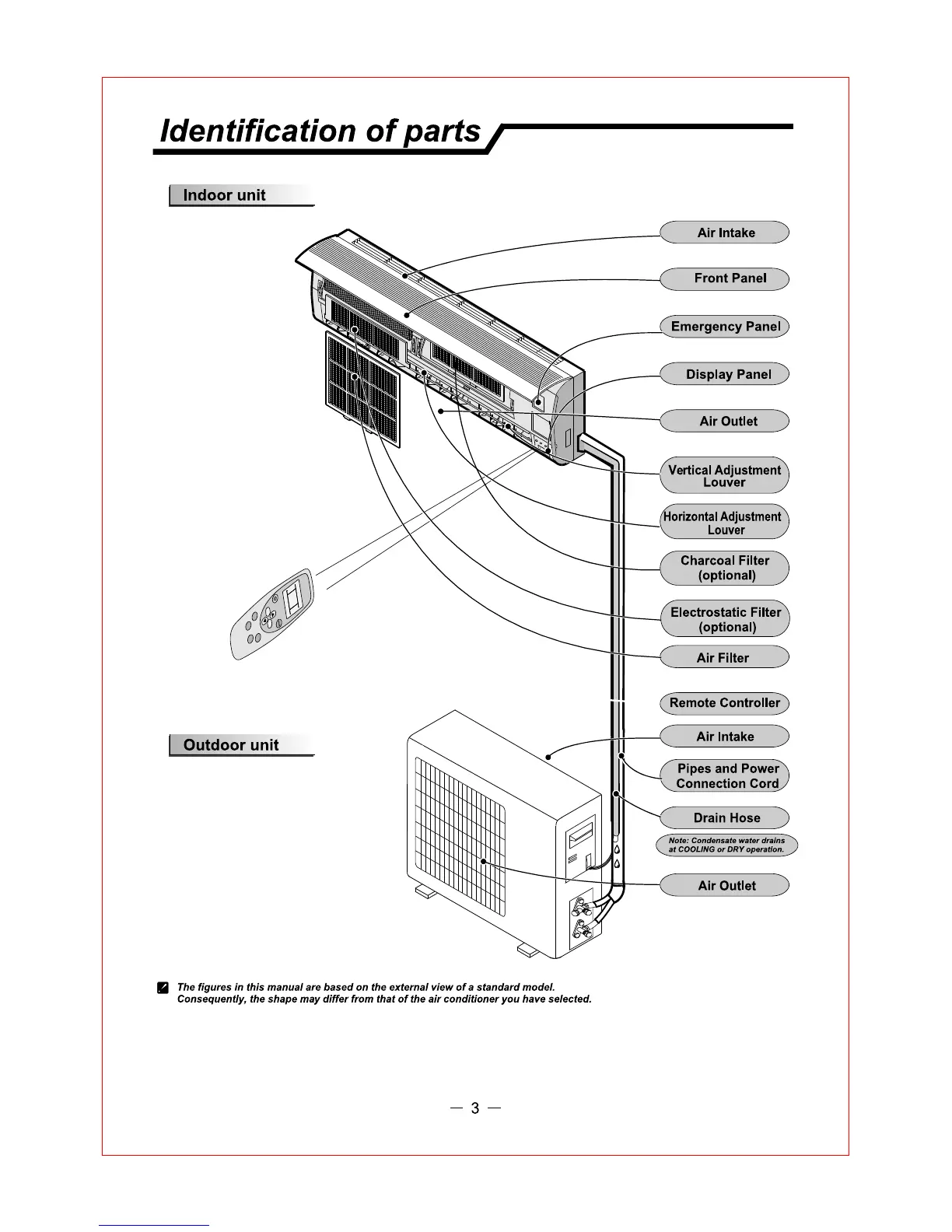 Identification of parts

Indoor unit

Air Intake

Front Panel

Emergency Panel

Display Panel

Air Outlet

Vertical Adjustment Louver

Horizontal Adjustment Louver

Charcoal Filter (optional)

Electrostatic Filter (optional)

Air Filter

Remote Controller

Outdoor unit

Air Intake

Pipes and Power Connection Cord

Drain Hose

Note: Condensate water drains at COOLING or DRY operation.

Air Outlet

The figures in this manual are based on the external view of a standard model. Consequently, the shape may differ from that of the air conditioner you have selected.

— 3 —