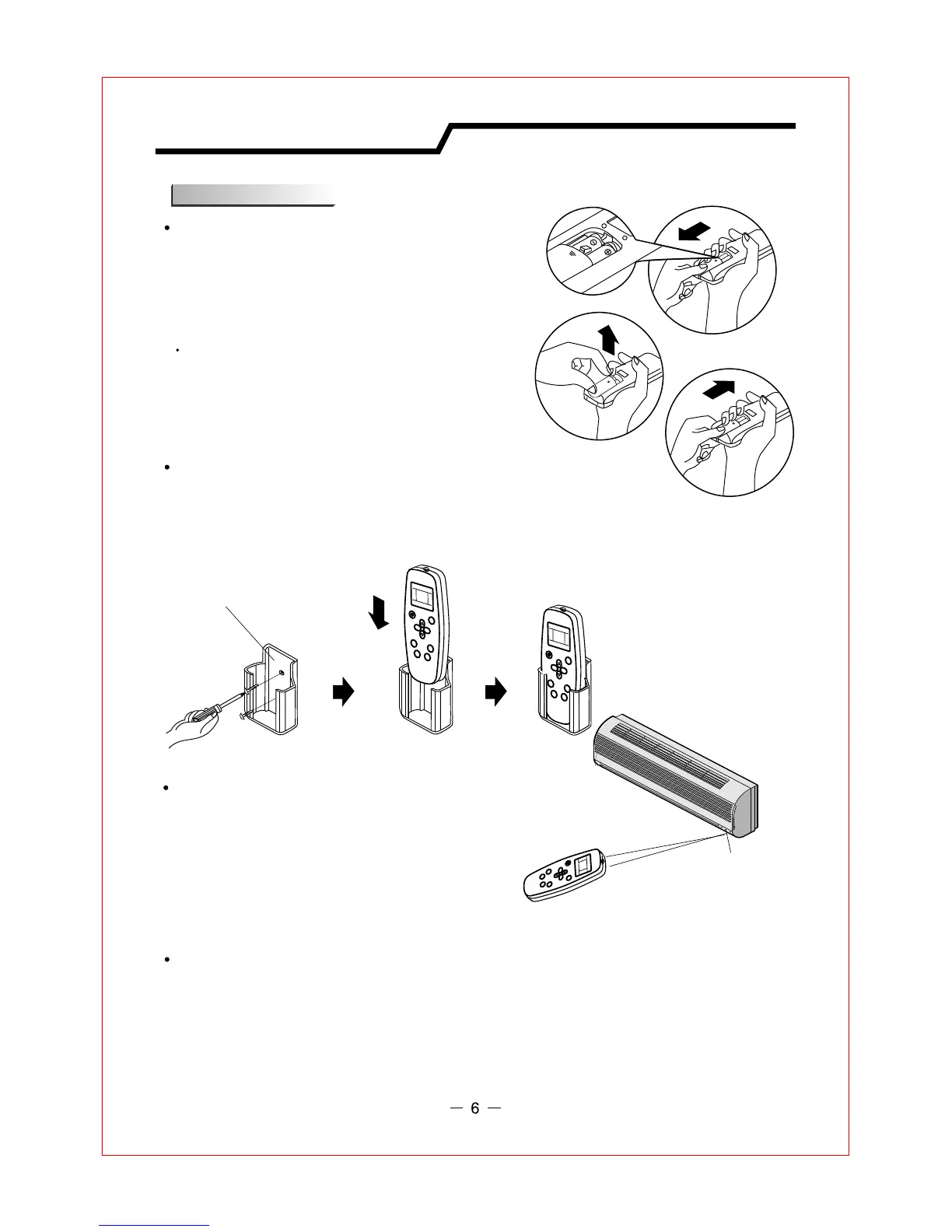 — 6 —