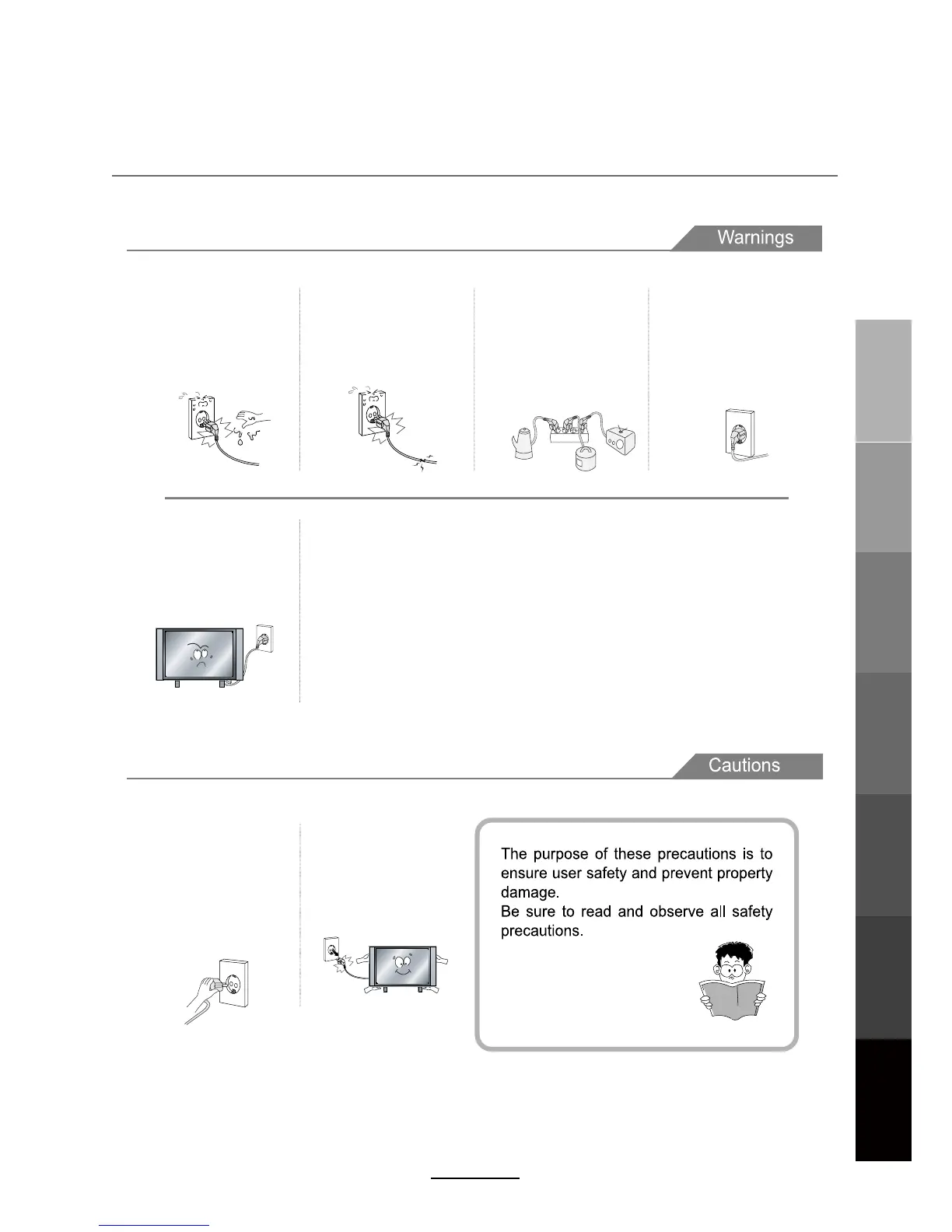 Warnings

Cautions

The purpose of these precautions is to ensure user safety and prevent property damage.
Be sure to read and observe all safety precautions.