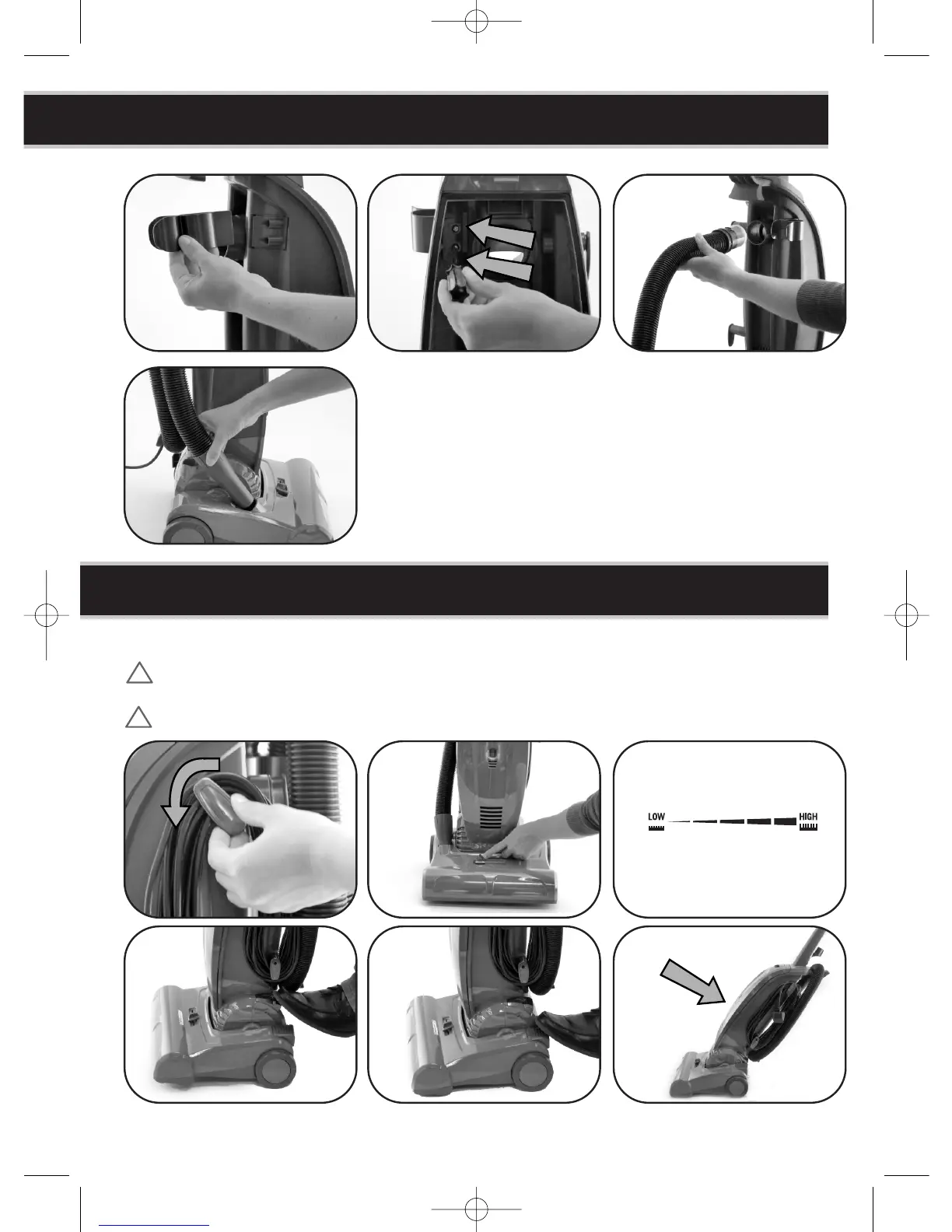 LOW

HIGH