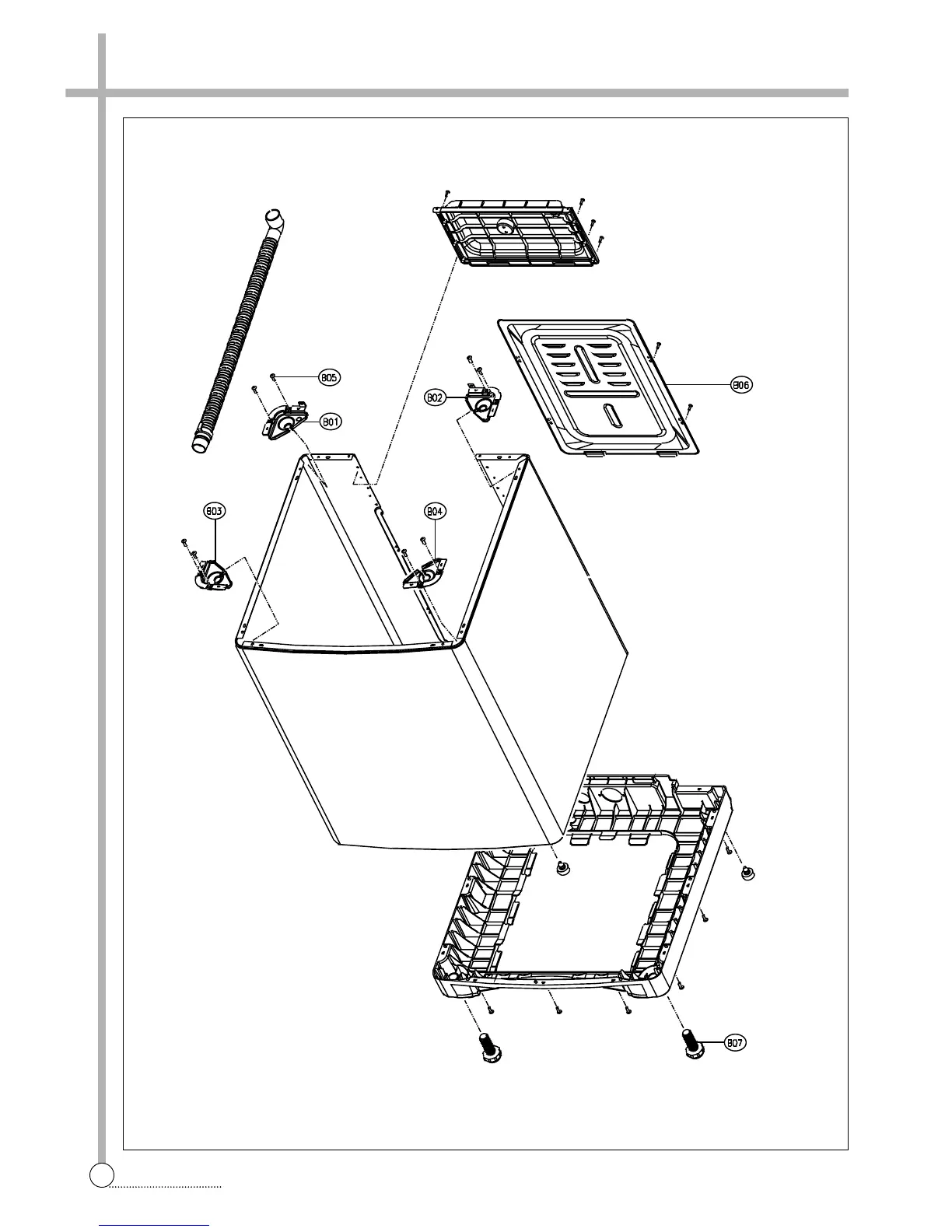 B05

B01

B02

B06

B03

B04

B07