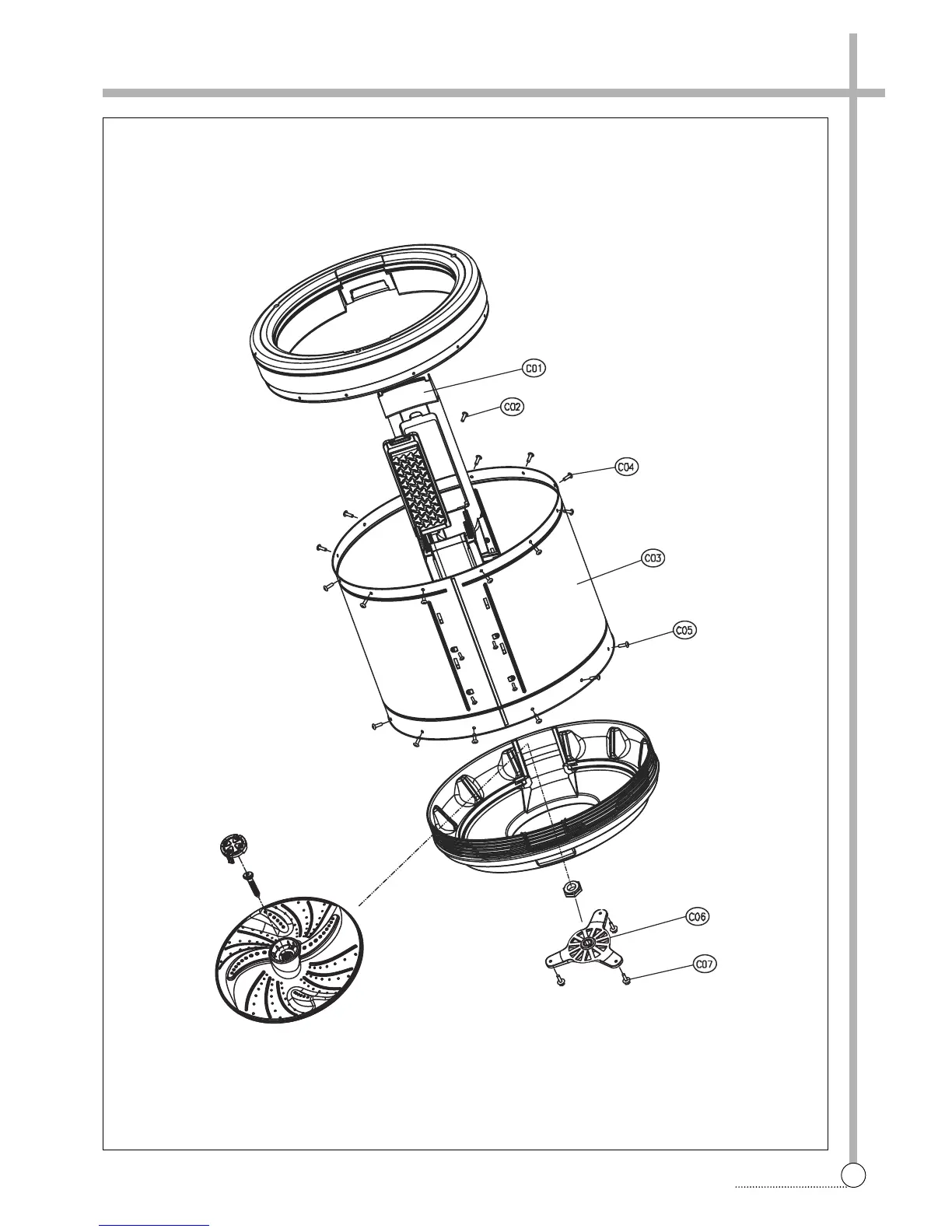 C01

C02

C04

C03

C05

C06

C07