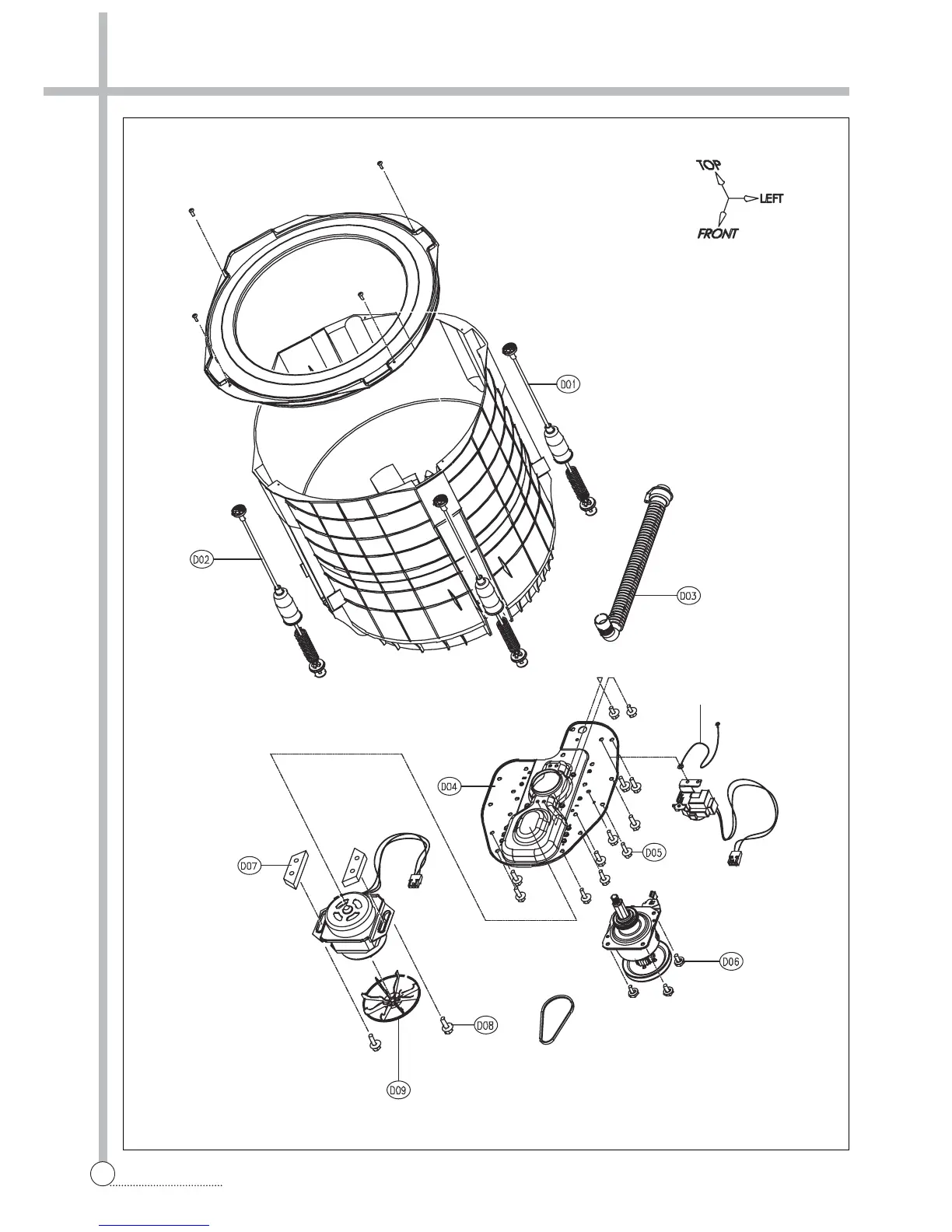 TOP
LEFT
FRONT
D01
D02
D03
D04
D05
D06
D07
D08
D09